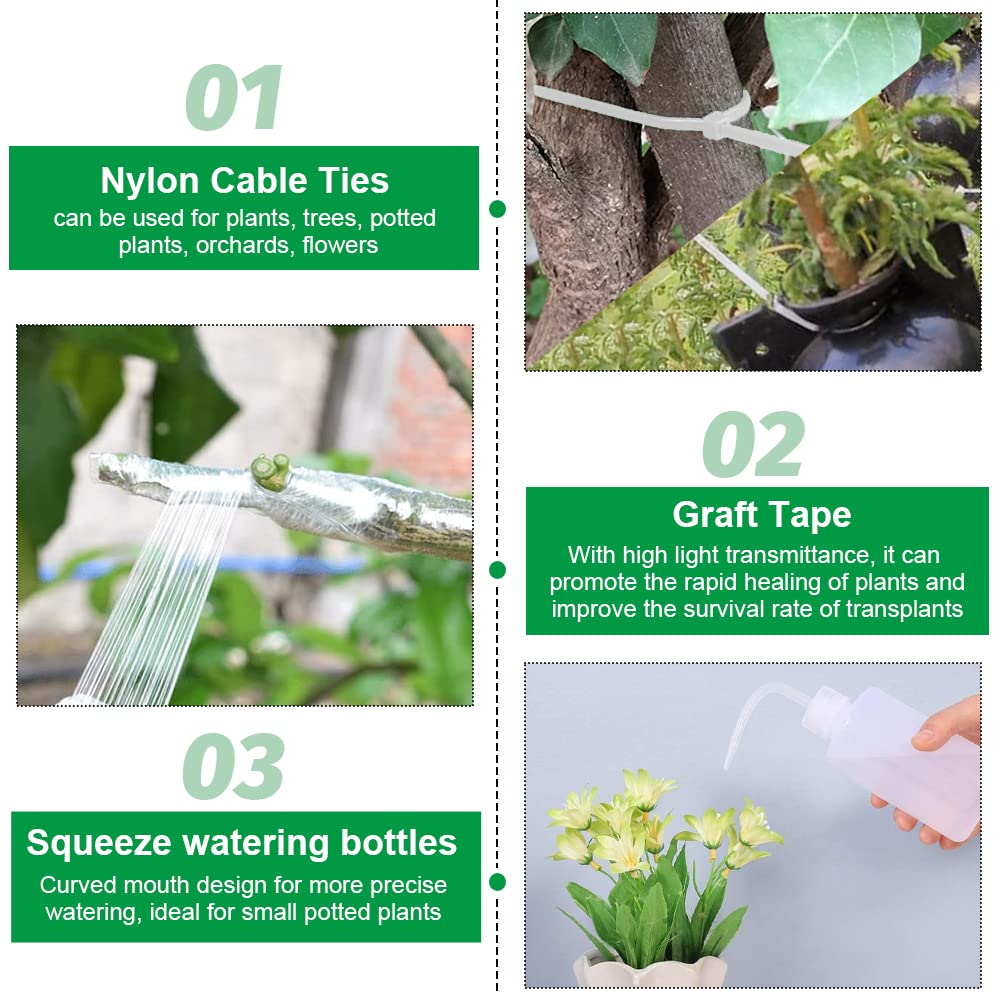 01

Nylon Cable Ties
can be used for plants, trees, potted plants, orchards, flowers

02

Graft Tape
With high light transmittance, it can promote the rapid healing of plants and improve the survival rate of transplants

03

Squeeze watering bottles
Curved mouth design for more precise watering, ideal for small potted plants