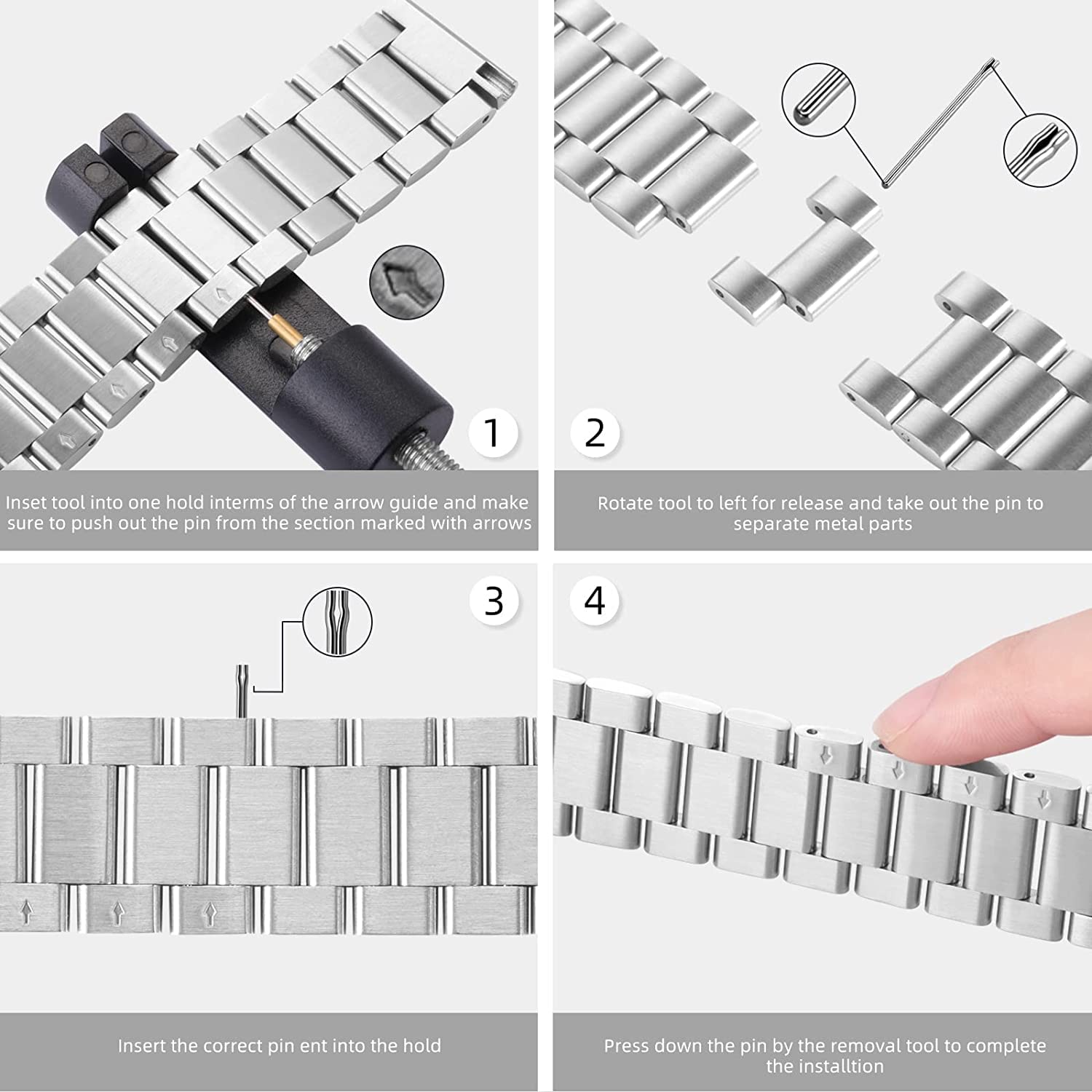 1

Inset tool into one hold interms of the arrow guide and make sure to push out the pin from the section marked with arrows

2

Rotate tool to left for release and take out the pin to separate metal parts

3

Insert the correct pin ent into the hold

4

Press down the pin by the removal tool to complete the installtion