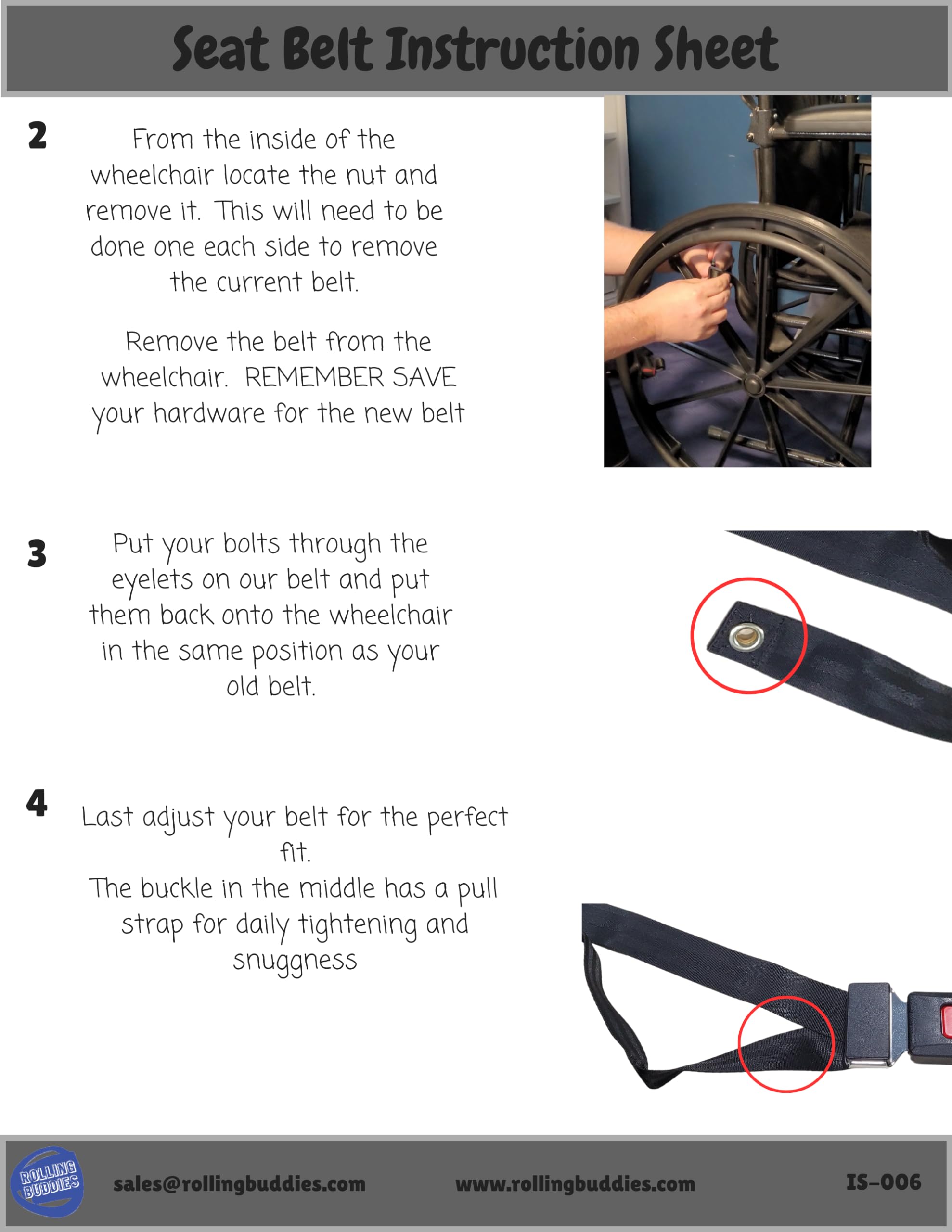 Seat Belt Instruction Sheet

2

From the inside of the wheelchair locate the nut and remove it. This will need to be done one each side to remove the current belt.

Remove the belt from the wheelchair. REMEMBER SAVE your hardware for the new belt

3

Put your bolts through the eyelets on our belt and put them back onto the wheelchair in the same position as your old belt.

4

Last adjust your belt for the perfect fit.
The buckle in the middle has a pull strap for daily tightening and snuggness

ROLLING BUDDIES

sales@rollingbuddies.com

www.rollingbuddies.com

IS-006