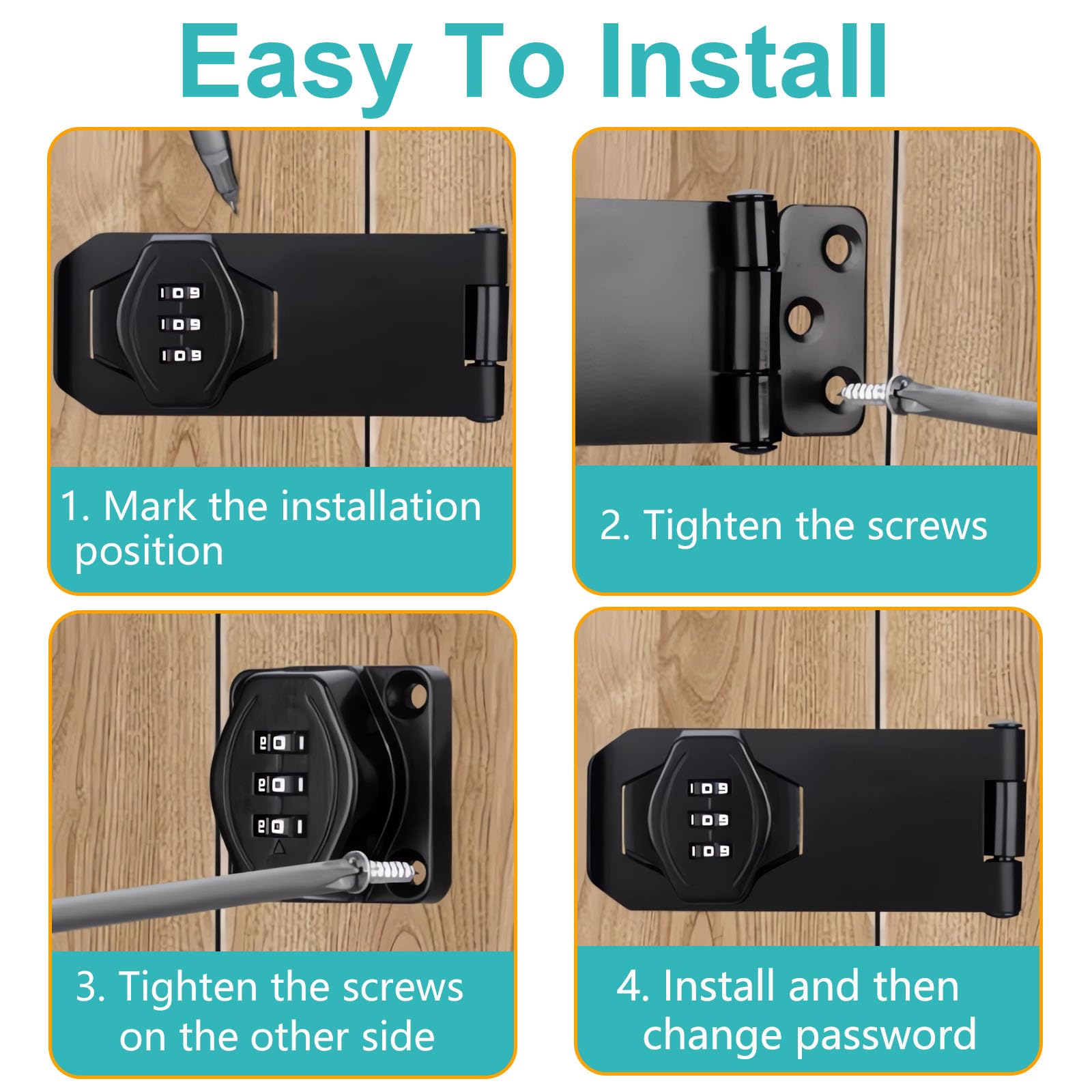 Easy To Install

1. Mark the installation position

2. Tighten the screws

3. Tighten the screws on the other side

4. Install and then change password