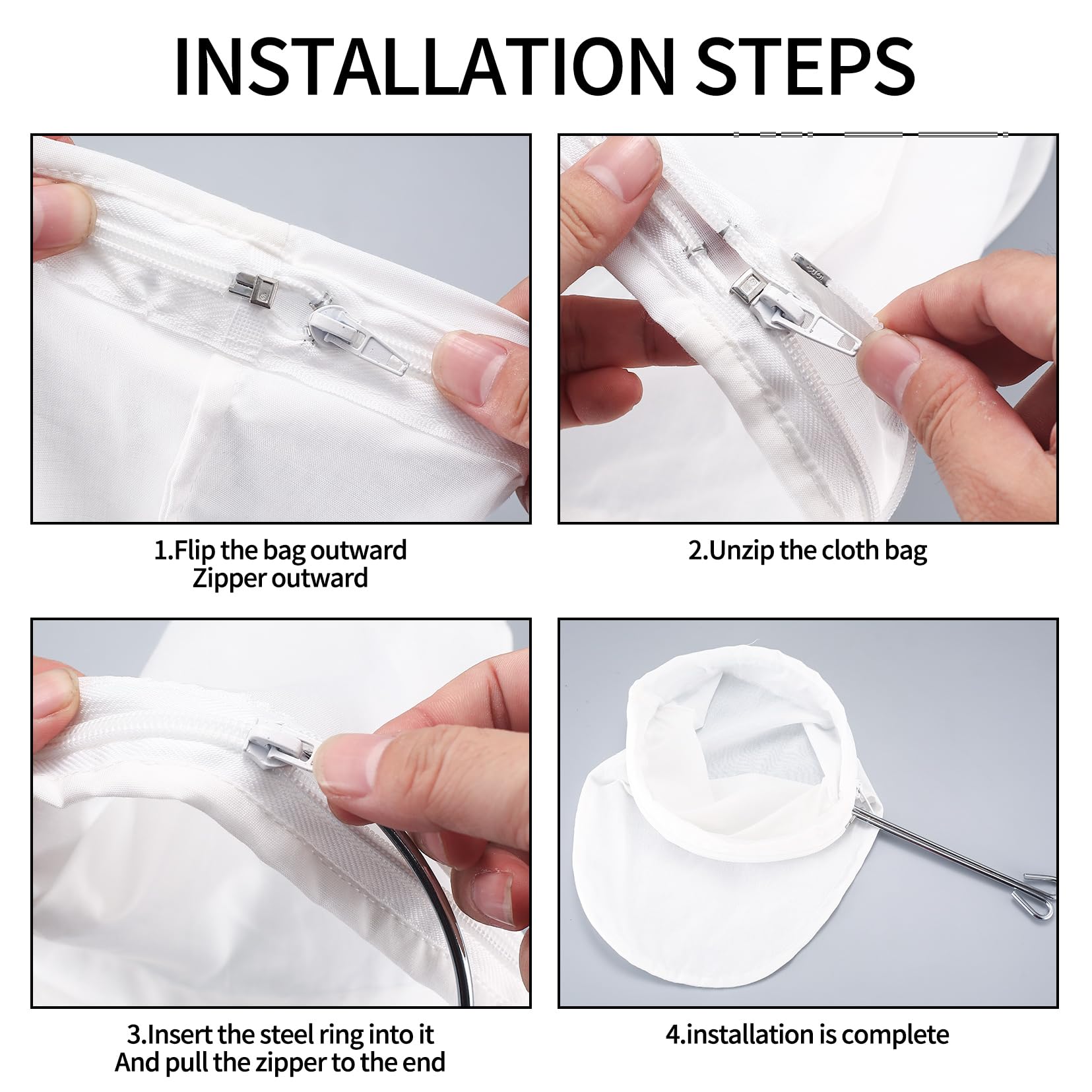 INSTALLATION STEPS

1.Flip the bag outward
Zipper outward

2.Unzip the cloth bag

3.Insert the steel ring into it
And pull the zipper to the end

4.installation is complete