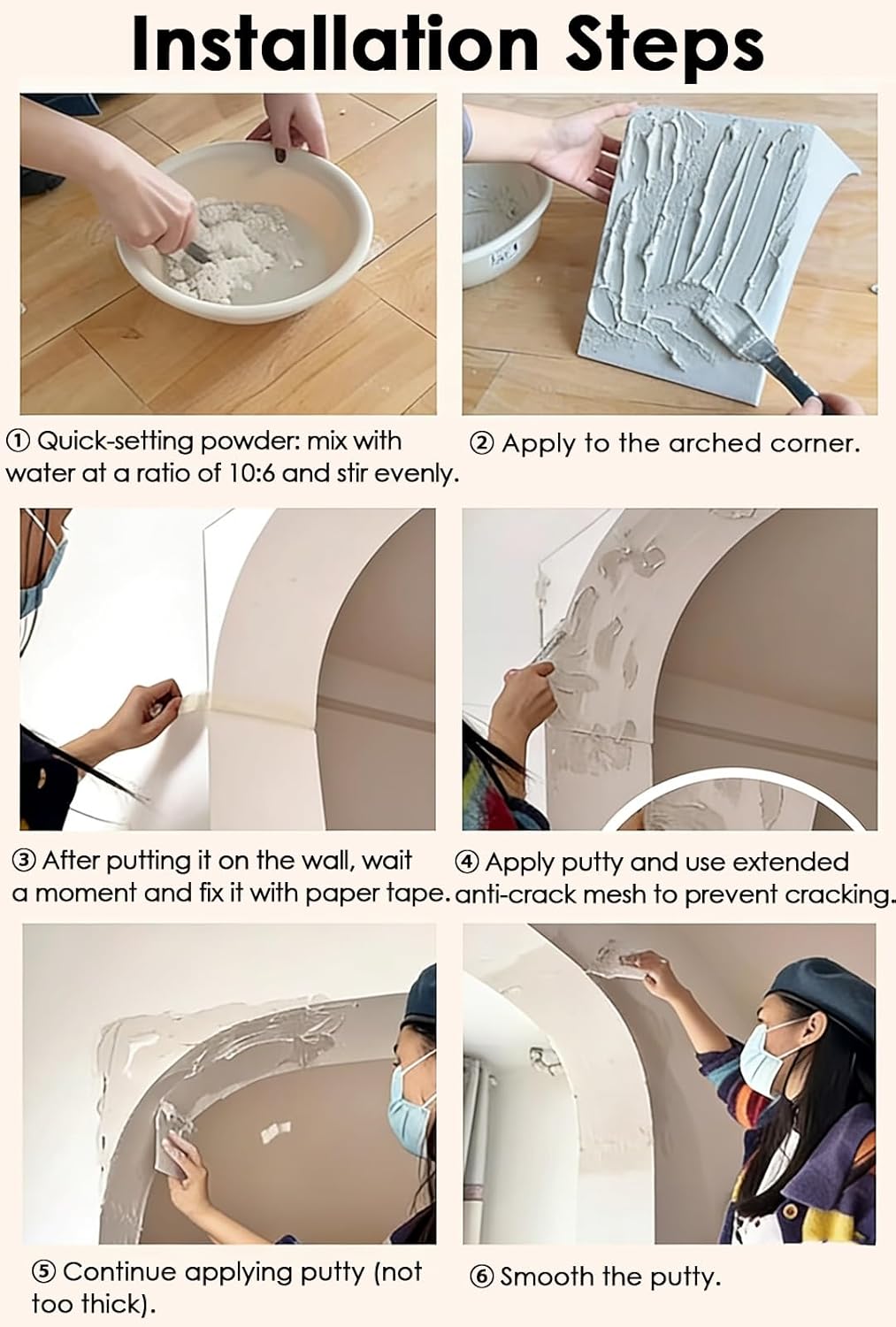 Installation Steps

① Quick-setting powder: mix with water at a ratio of 10:6 and stir evenly.

② Apply to the arched corner.

③ After putting it on the wall, wait a moment and fix it with paper tape.

④ Apply putty and use extended anti-crack mesh to prevent cracking.

⑤ Continue applying putty (not too thick).

⑥ Smooth the putty.