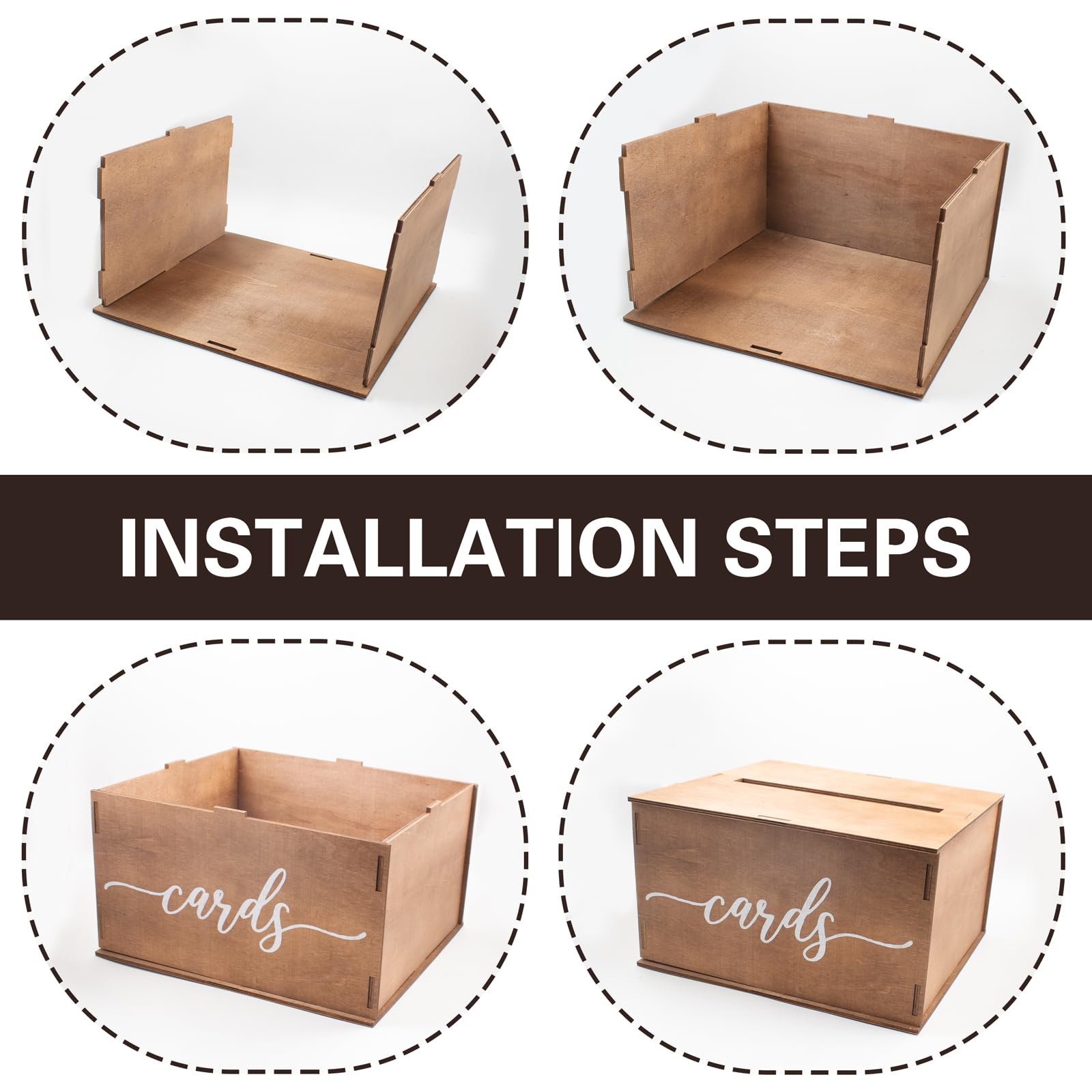 INSTALLATION STEPS

cards

cards