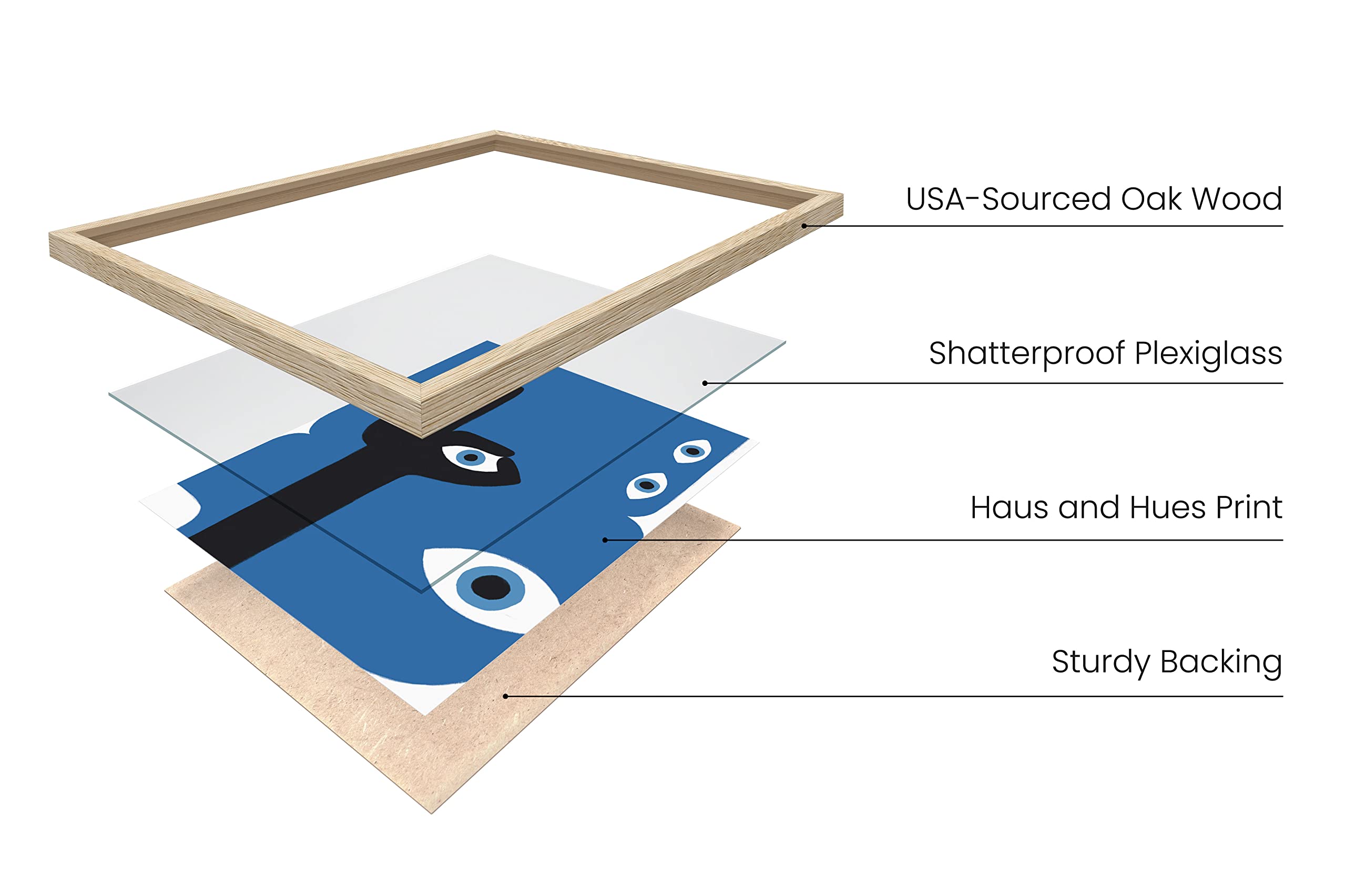 USA-Sourced Oak Wood

Shatterproof Plexiglass

Haus and Hues Print

Sturdy Backing