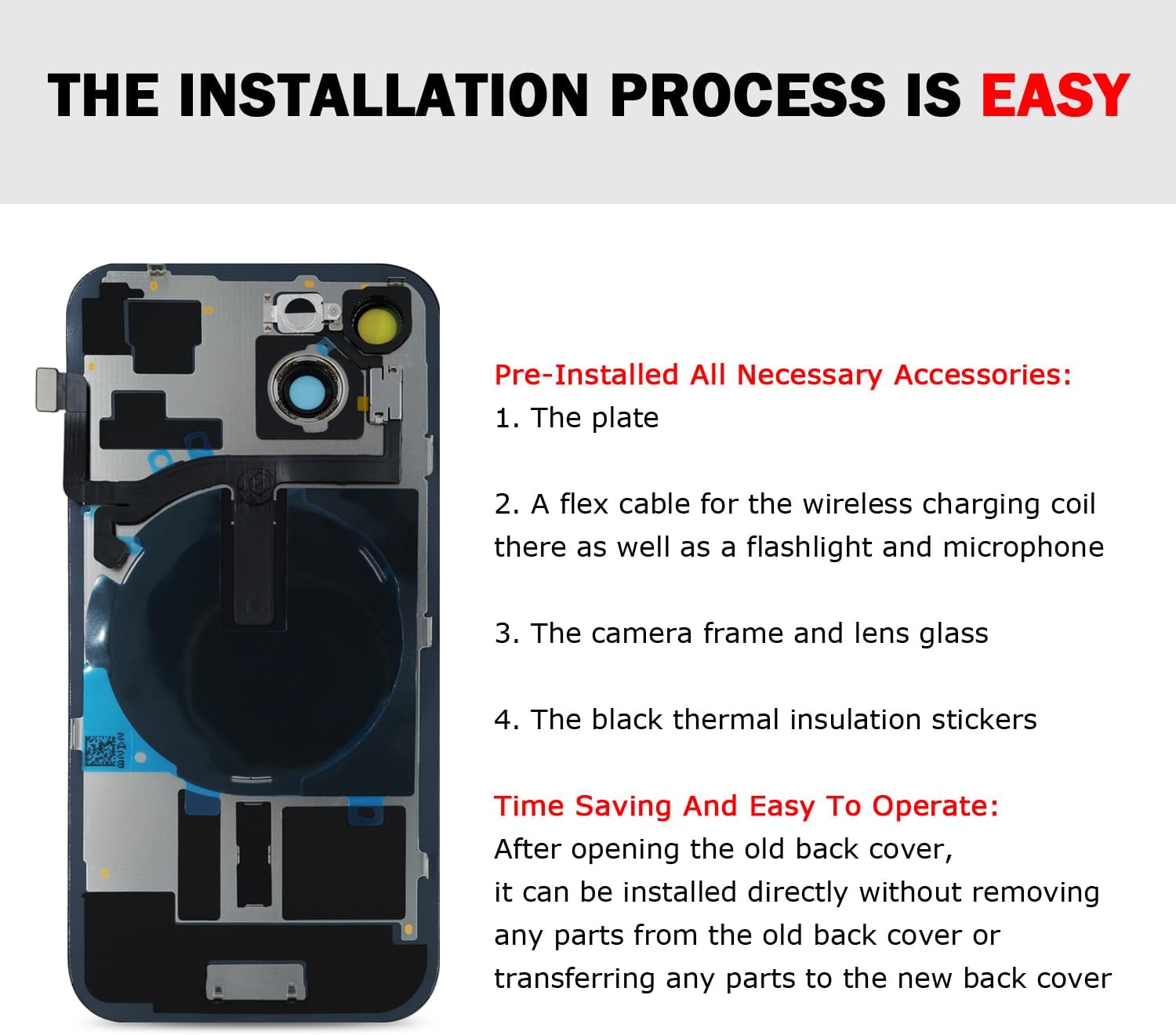 THE INSTALLATION PROCESS IS EASY

Pre-Installed All Necessary Accessories:
1. The plate

2. A flex cable for the wireless charging coil there as well as a flashlight and microphone

3. The camera frame and lens glass

4. The black thermal insulation stickers

Time Saving And Easy To Operate:
After opening the old back cover, it can be installed directly without removing any parts from the old back cover or transferring any parts to the new back cover