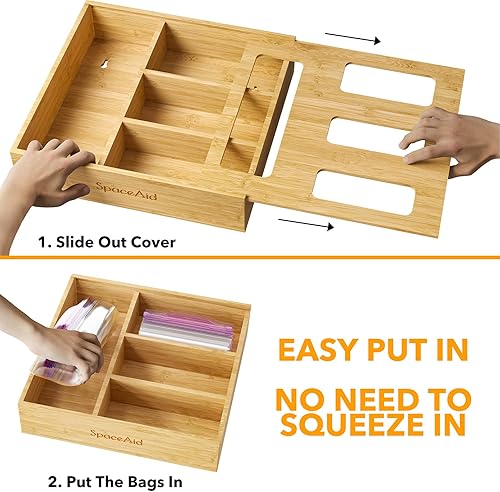 SpaceAid

1. Slide Out Cover

SpaceAid

EASY PUT IN

NO NEED TO SQUEEZE IN

2. Put The Bags In