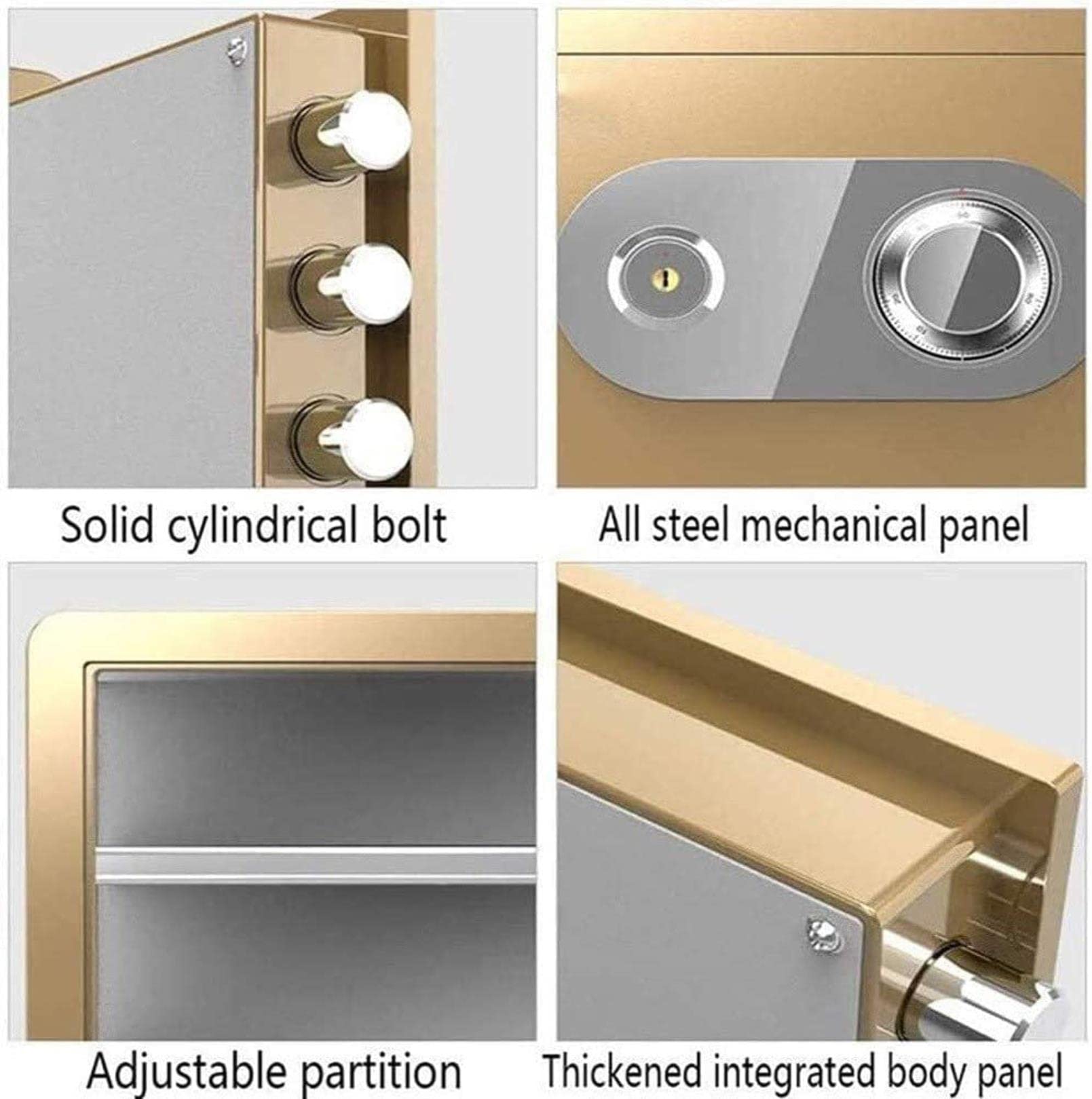 Solid cylindrical bolt

All steel mechanical panel

Adjustable partition

Thickened integrated body panel