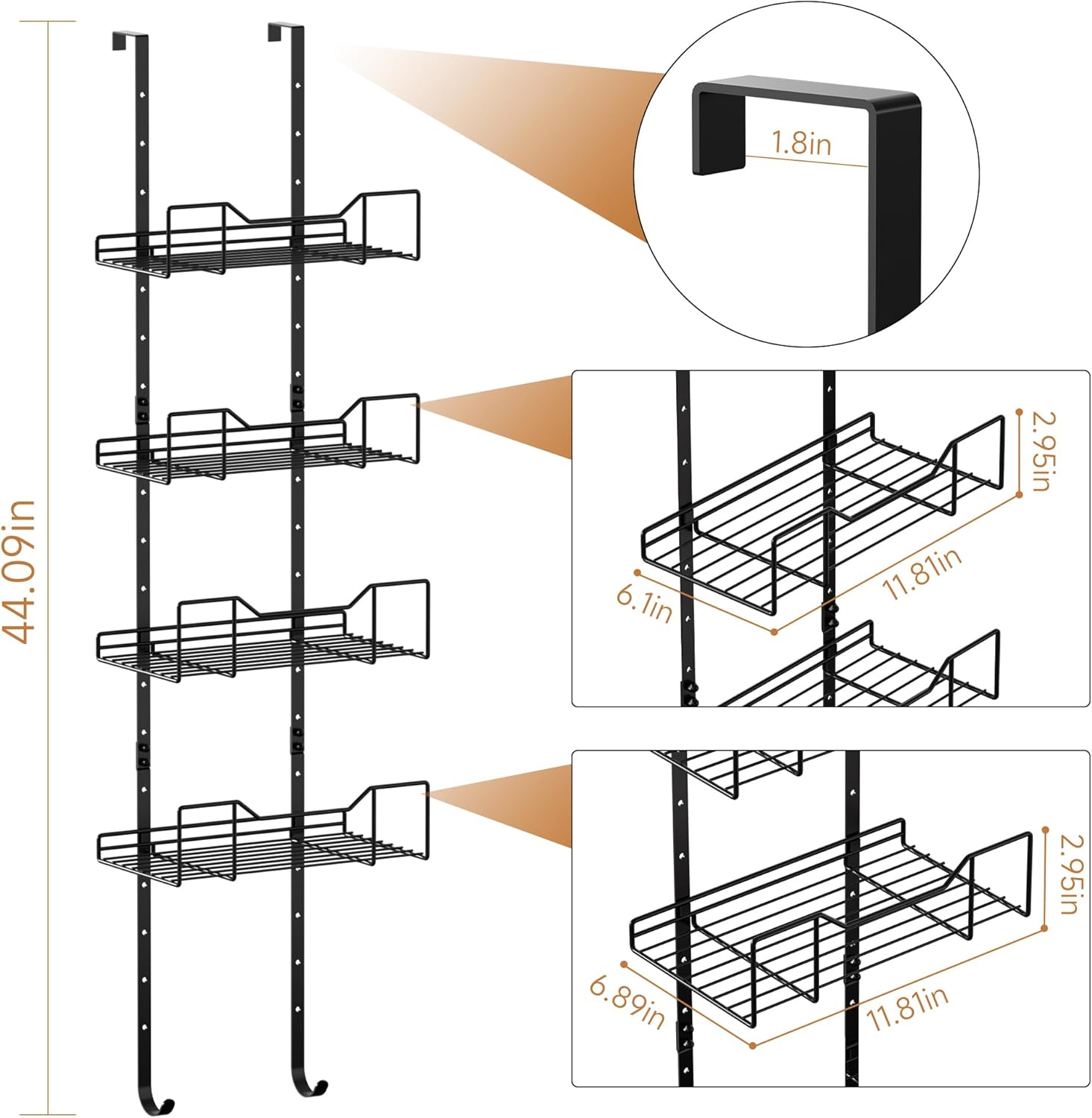 44.09in

1.8in

2.95in

6.1in

11.81in

2.95in

6.89in

11.81in