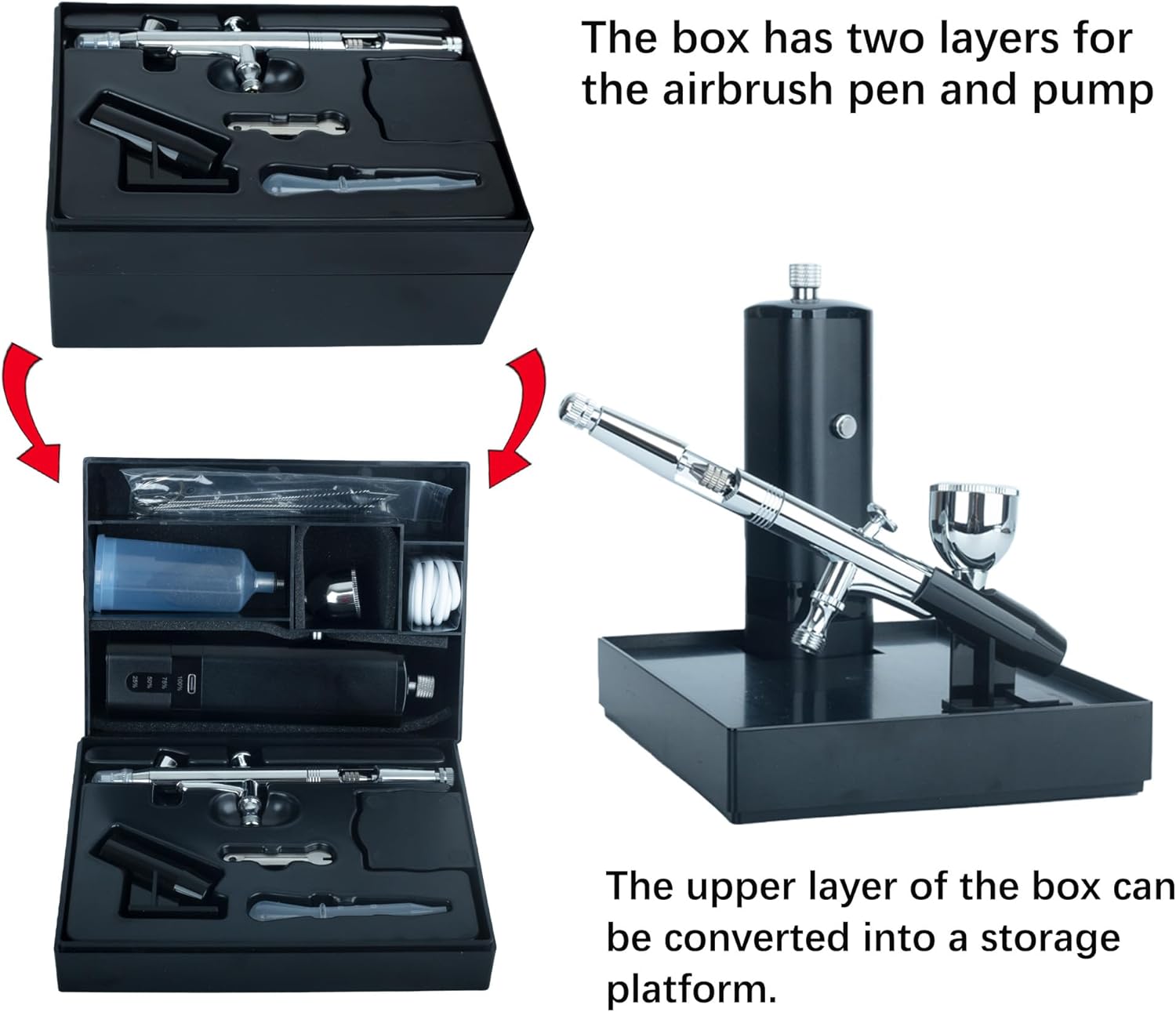 The box has two layers for the airbrush pen and pump

25% 50% 75% 100%

The upper layer of the box can be converted into a storage platform.