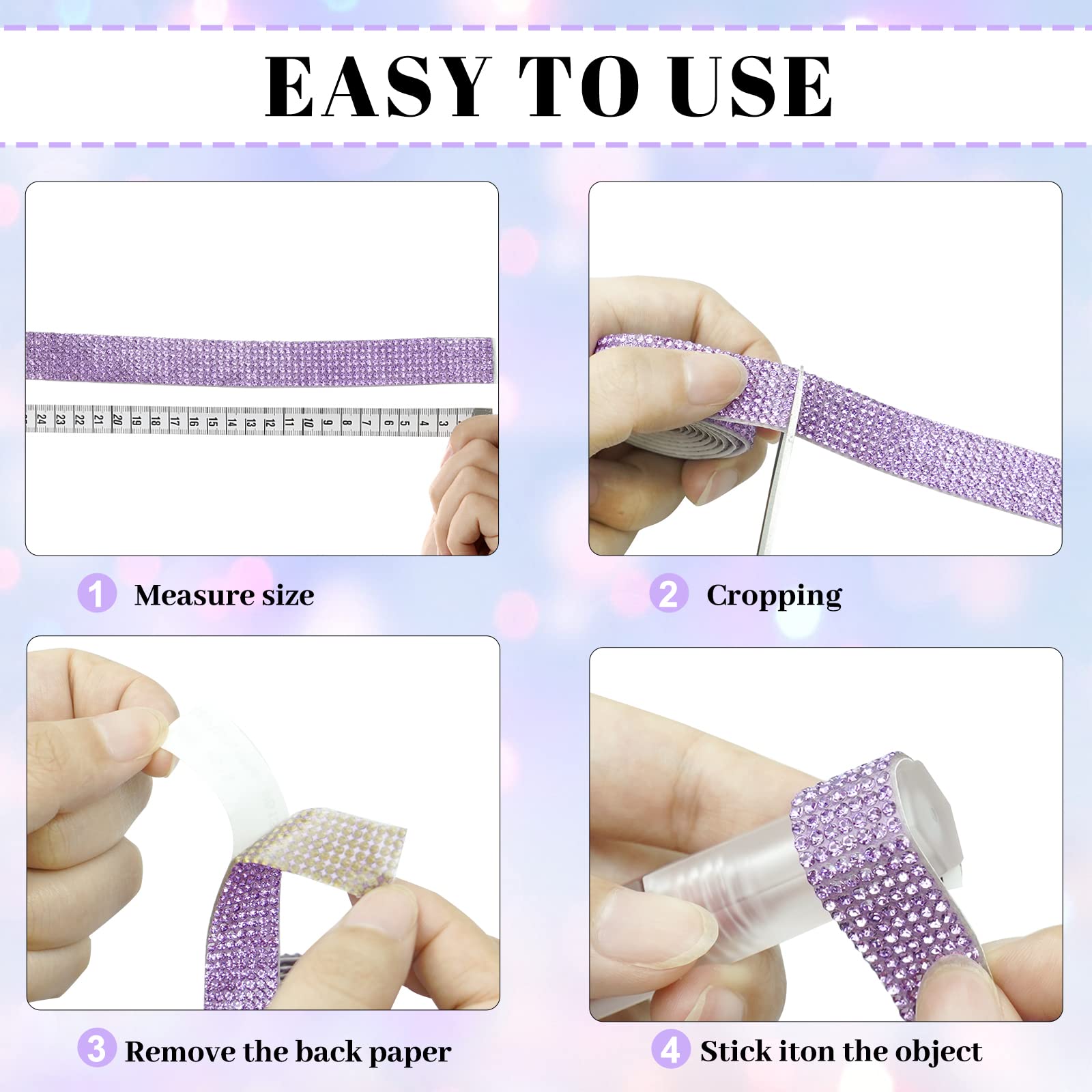 EASY TO USE

24 23 22 21 20 19 18 17 16 15 14 13 12 11 10 9 8 7 6 5 4 3

1 Measure size

2 Cropping

3 Remove the back paper

4 Stick iton the object