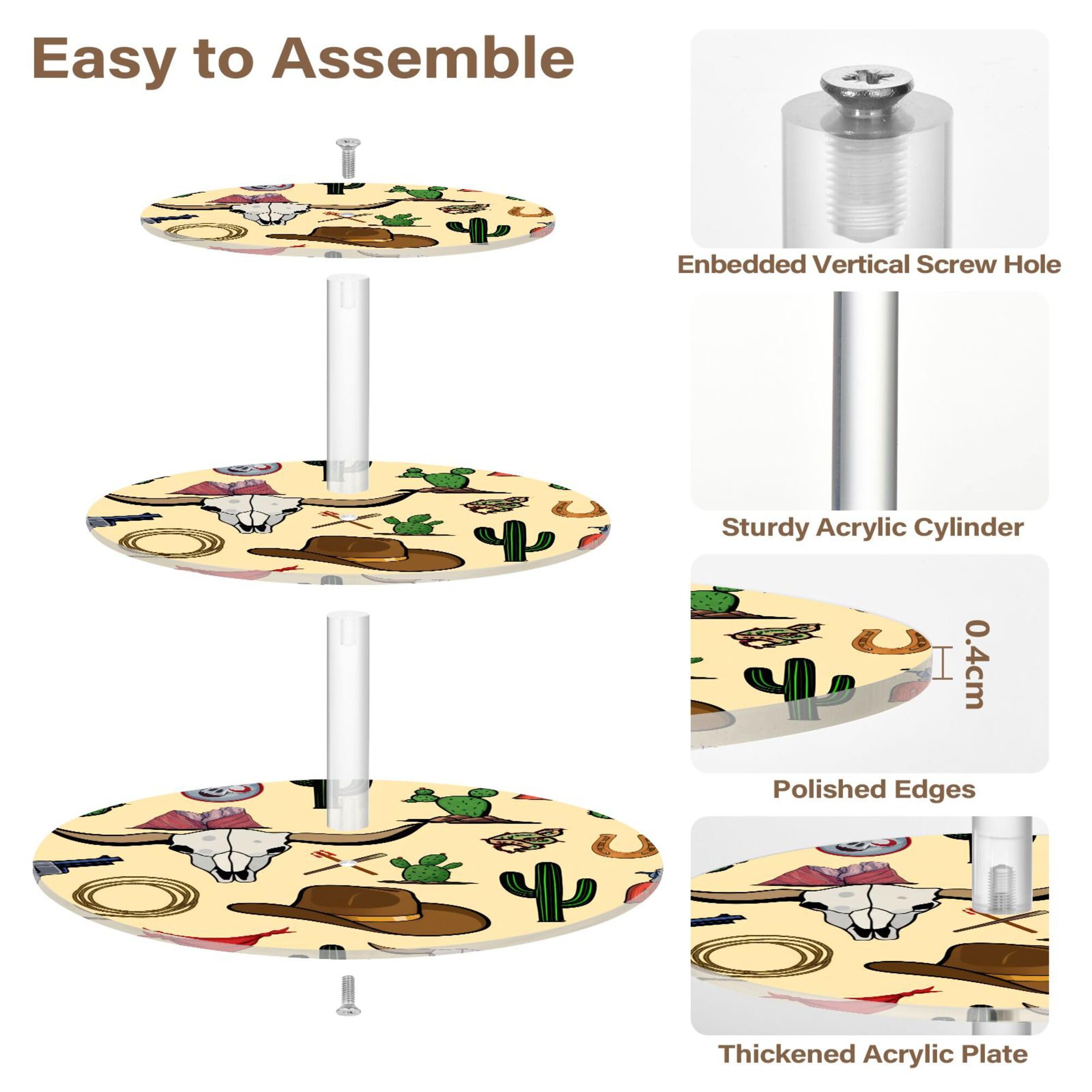 Easy to Assemble

Enbedded Vertical Screw Hole

Sturdy Acrylic Cylinder

0.4cm

Polished Edges

Thickened Acrylic Plate