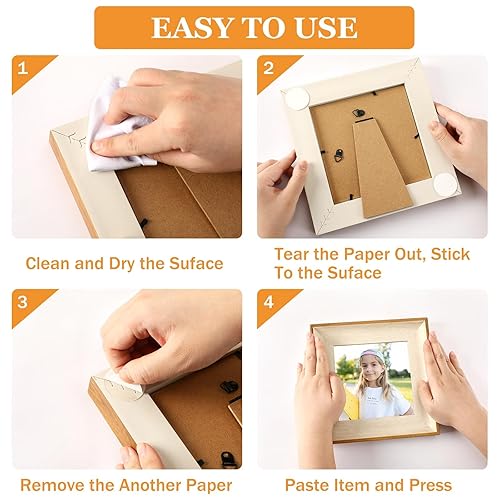 EASY TO USE

1

Clean and Dry the Suface

2

Tear the Paper Out, Stick To the Suface

3

Remove the Another Paper

4

Paste Item and Press