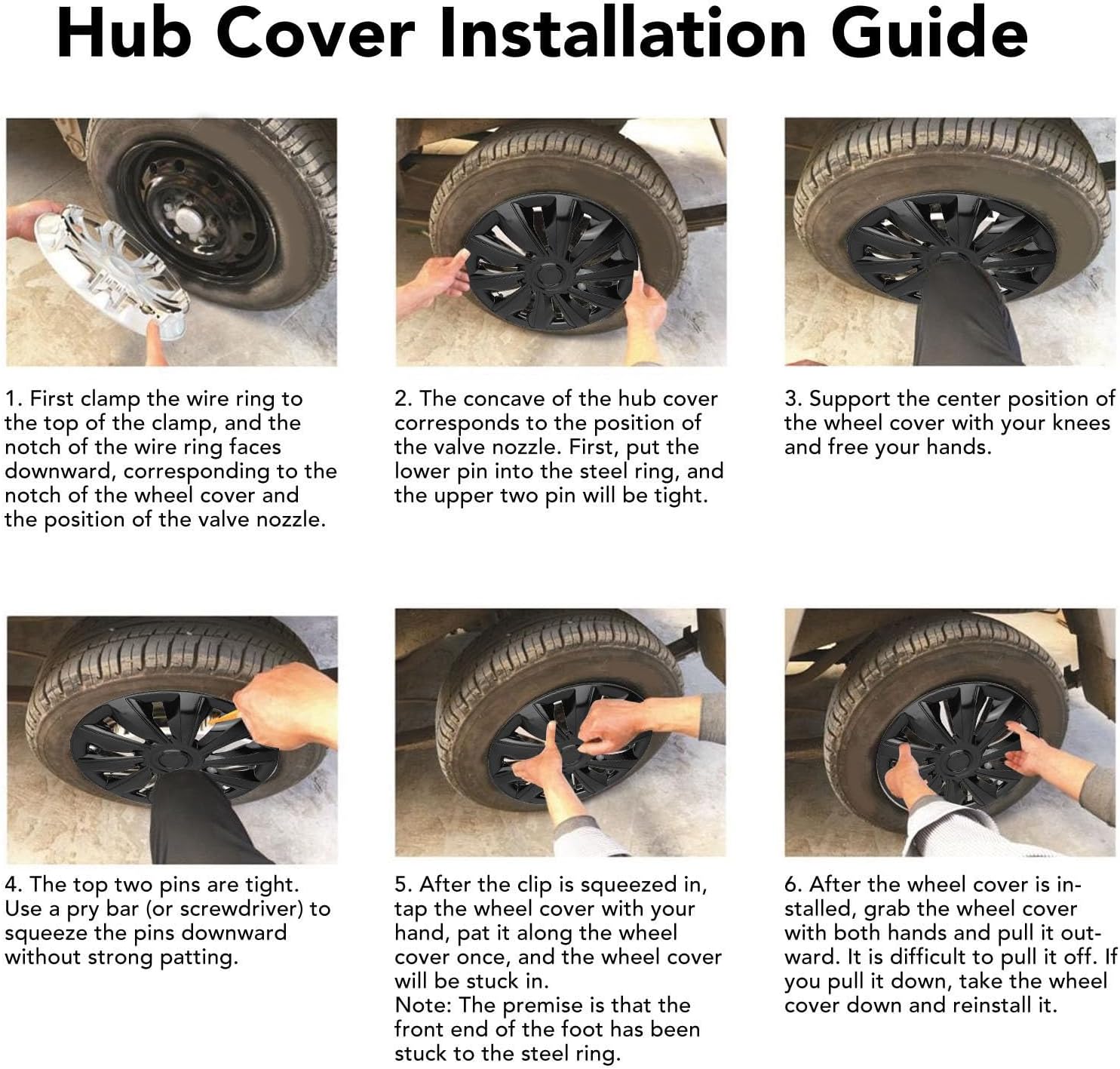 Hub Cover Installation Guide

1. First clamp the wire ring to the top of the clamp, and the notch of the wire ring faces downward, corresponding to the notch of the wheel cover and the position of the valve nozzle.

2. The concave of the hub cover corresponds to the position of the valve nozzle. First, put the lower pin into the steel ring, and the upper two pin will be tight.

3. Support the center position of the wheel cover with your knees and free your hands.

4. The top two pins are tight. Use a pry bar (or screwdriver) to squeeze the pins downward without strong patting.

5. After the clip is squeezed in, tap the wheel cover with your hand, pat it along the wheel cover once, and the wheel cover will be stuck in.
Note: The premise is that the front end of the foot has been stuck to the steel ring.

6. After the wheel cover is installed, grab the wheel cover with both hands and pull it outward. It is difficult to pull it off. If you pull it down, take the wheel cover down and reinstall it.