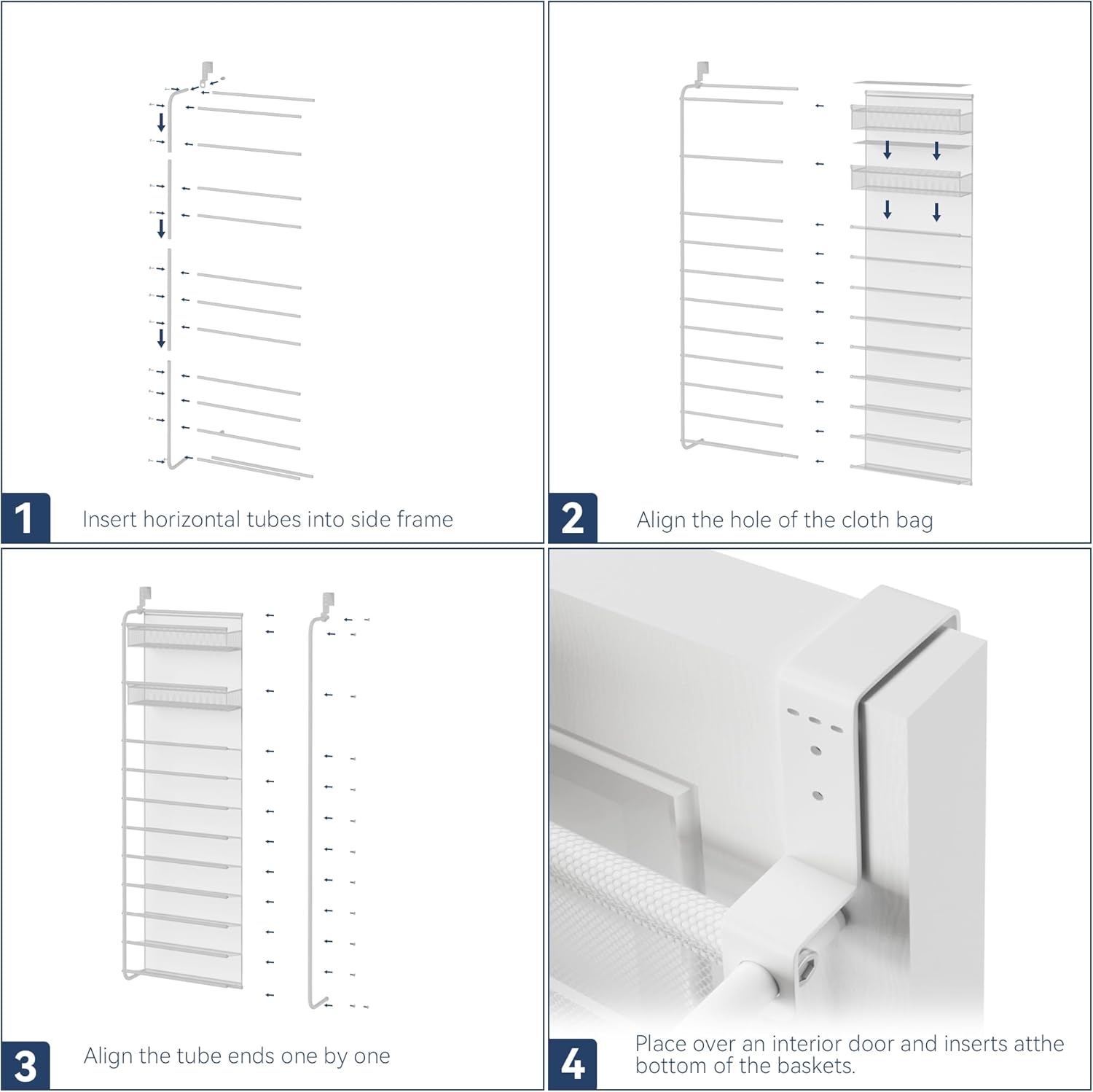 1
Insert horizontal tubes into side frame

2
Align the hole of the cloth bag

3
Align the tube ends one by one

4
Place over an interior door and inserts atthe bottom of the baskets.