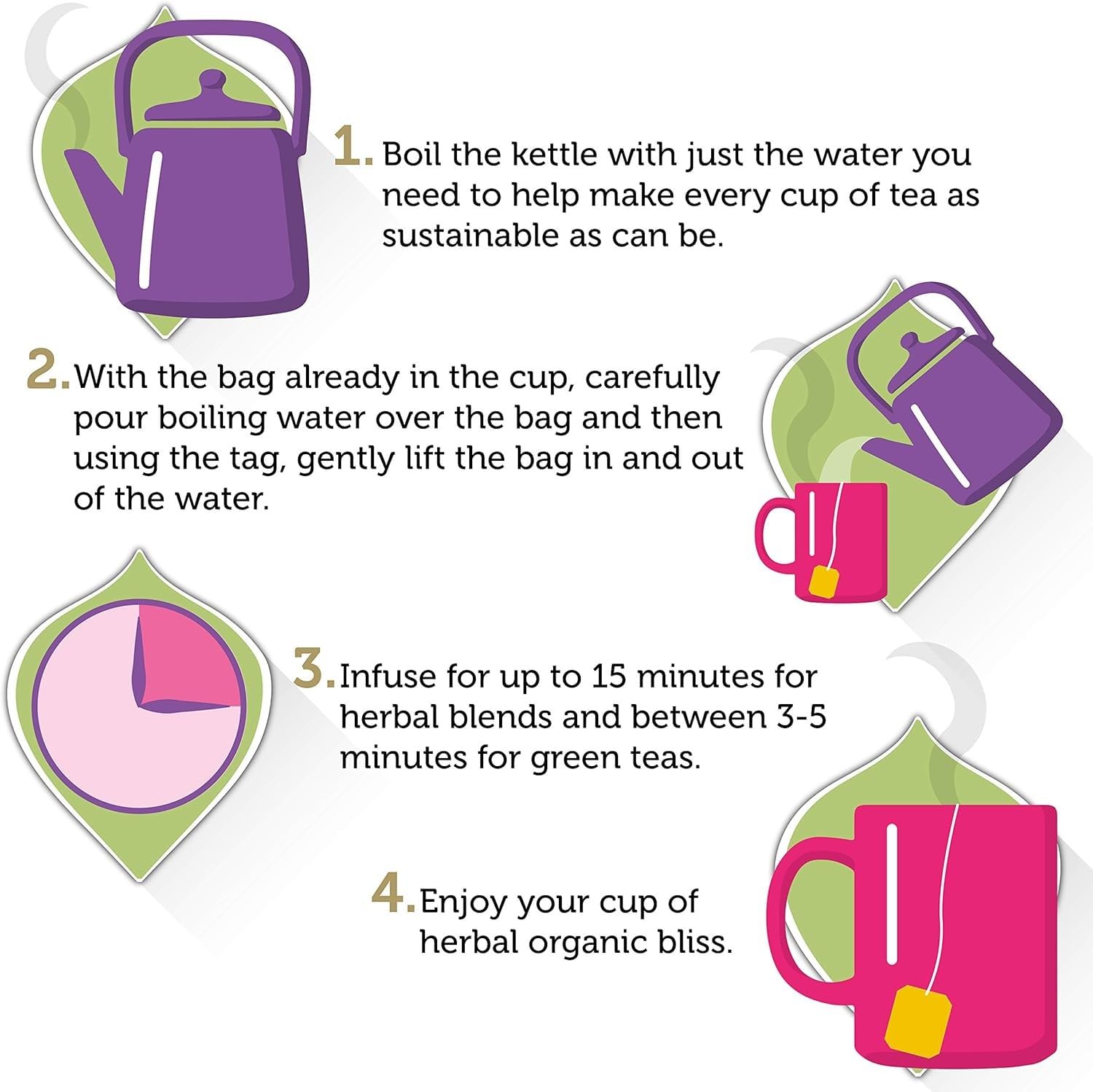 1. Boil the kettle with just the water you need to help make every cup of tea as sustainable as can be.

2. With the bag already in the cup, carefully pour boiling water over the bag and then using the tag, gently lift the bag in and out of the water.

3. Infuse for up to 15 minutes for herbal blends and between 3-5 minutes for green teas.

4. Enjoy your cup of herbal organic bliss.