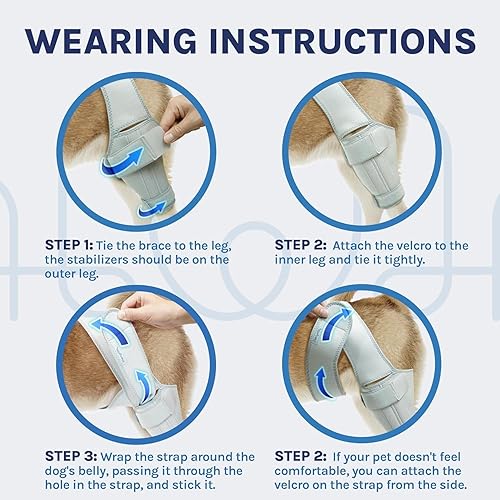 WEARING INSTRUCTIONS

STEP 1: Tie the brace to the leg, the stabilizers should be on the outer leg.

STEP 2: Attach the velcro to the inner leg and tie it tightly.

STEP 3: Wrap the strap around the dog's belly, passing it through the hole in the strap, and stick it.

STEP 2: If your pet doesn't feel comfortable, you can attach the velcro on the strap from the side.