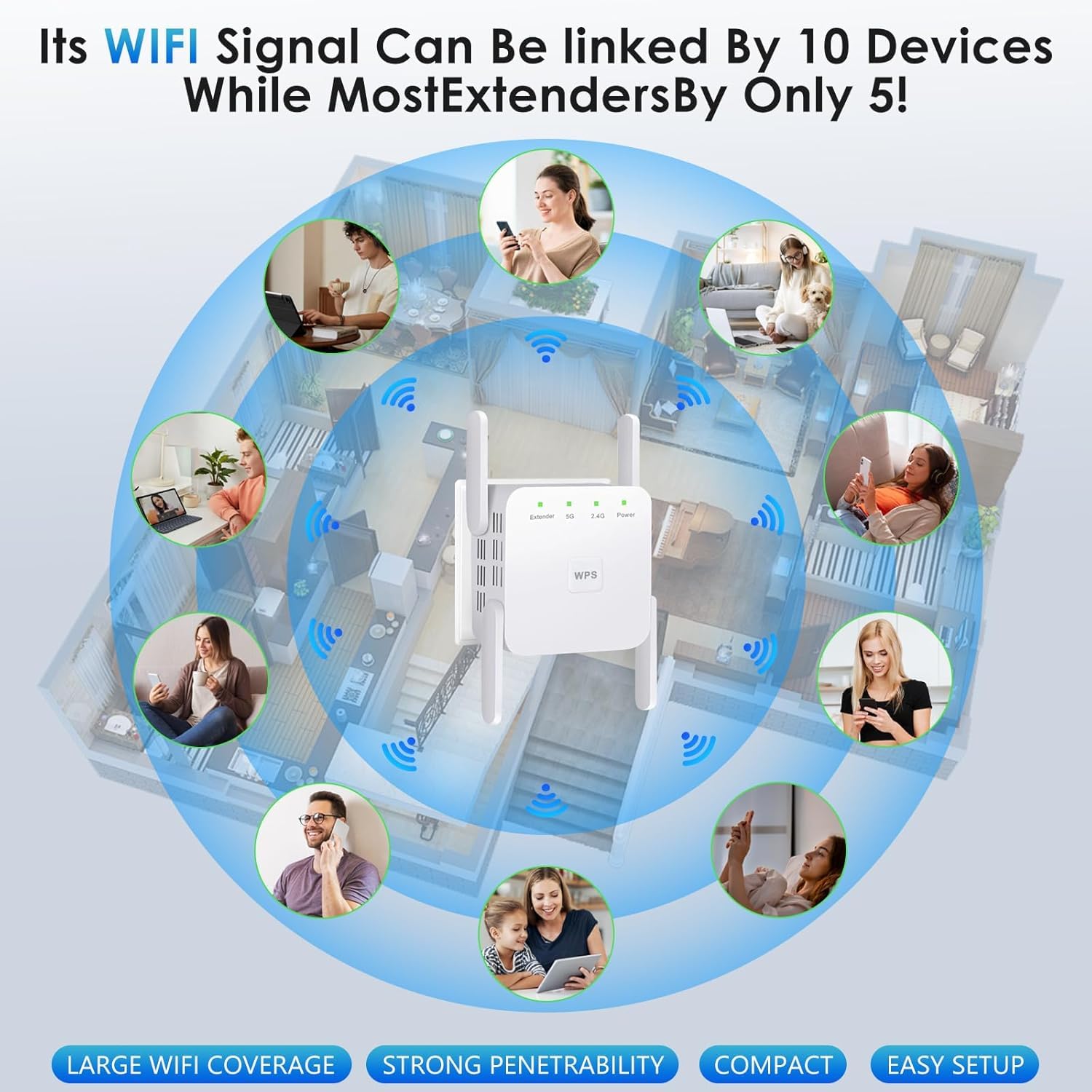 Its WIFI Signal Can Be linked By 10 Devices While MostExtendersBy Only 5!

Extender 5G 2.4G Power

WPS

LARGE WIFI COVERAGE

STRONG PENETRABILITY

COMPACT

EASY SETUP