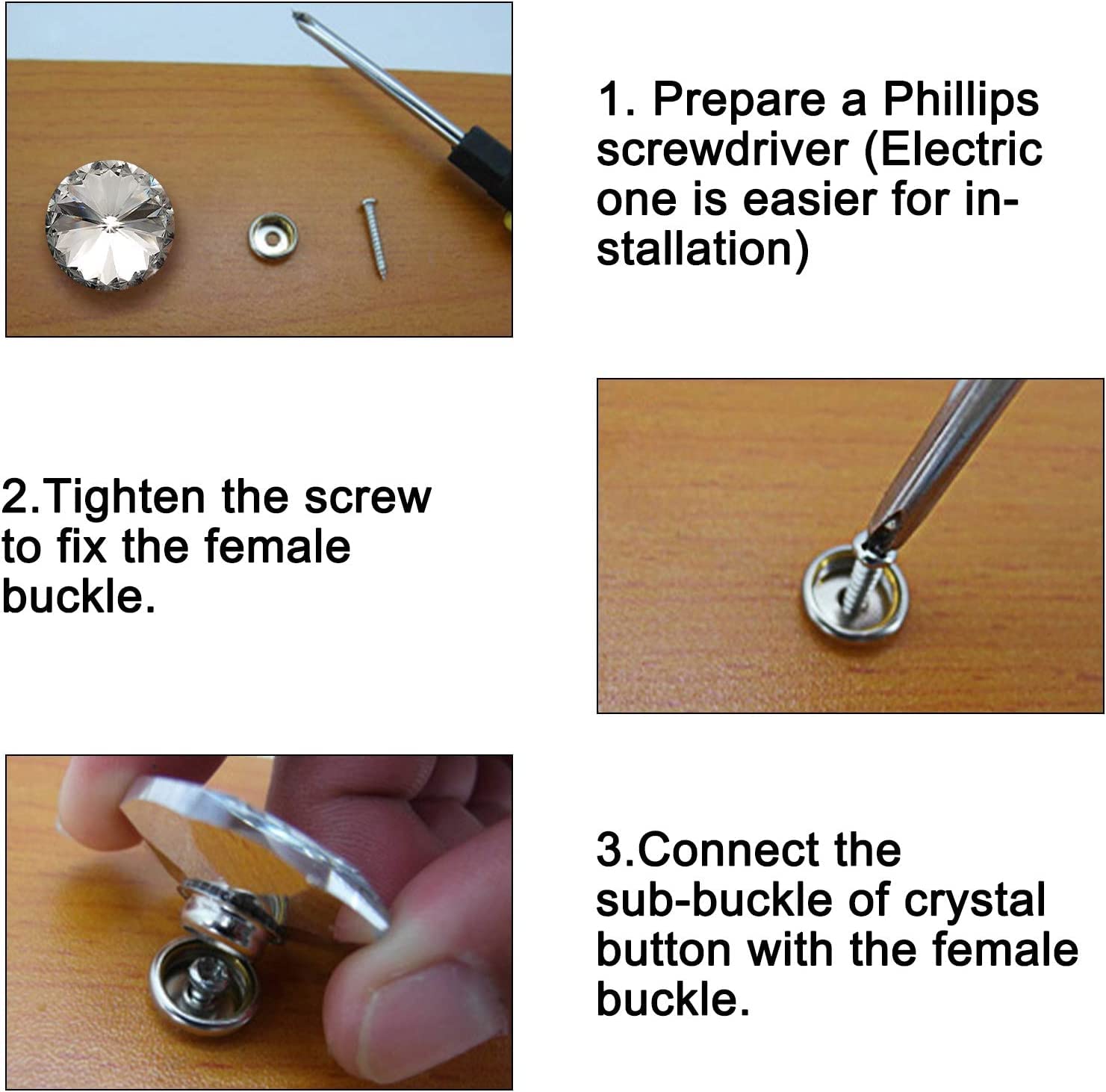 1. Prepare a Phillips screwdriver (Electric one is easier for installation)

2.Tighten the screw to fix the female buckle.

3.Connect the sub-buckle of crystal button with the female buckle.