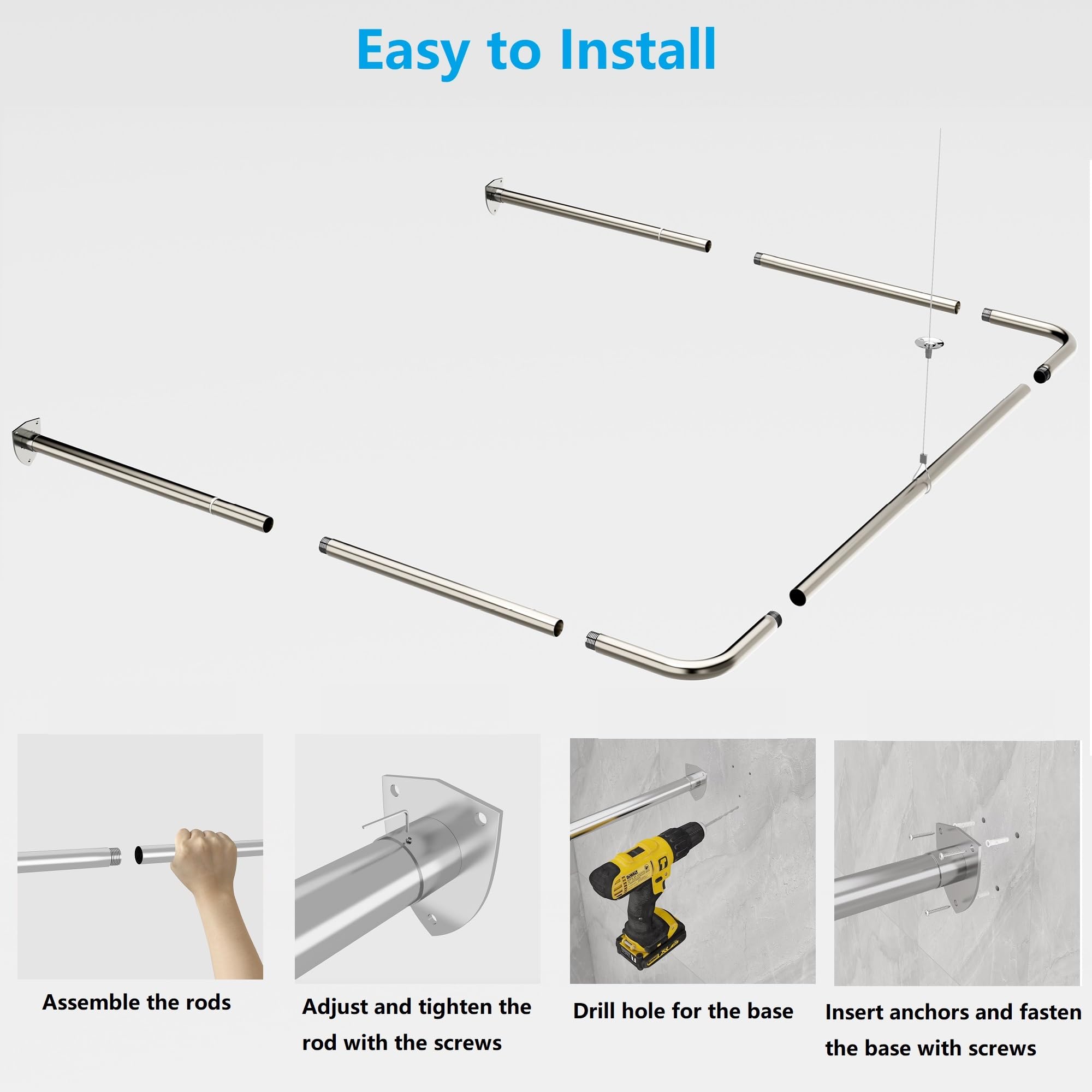 Easy to Install

DEWALT

XR

Assemble the rods

Adjust and tighten the rod with the screws

Drill hole for the base

Insert anchors and fasten the base with screws