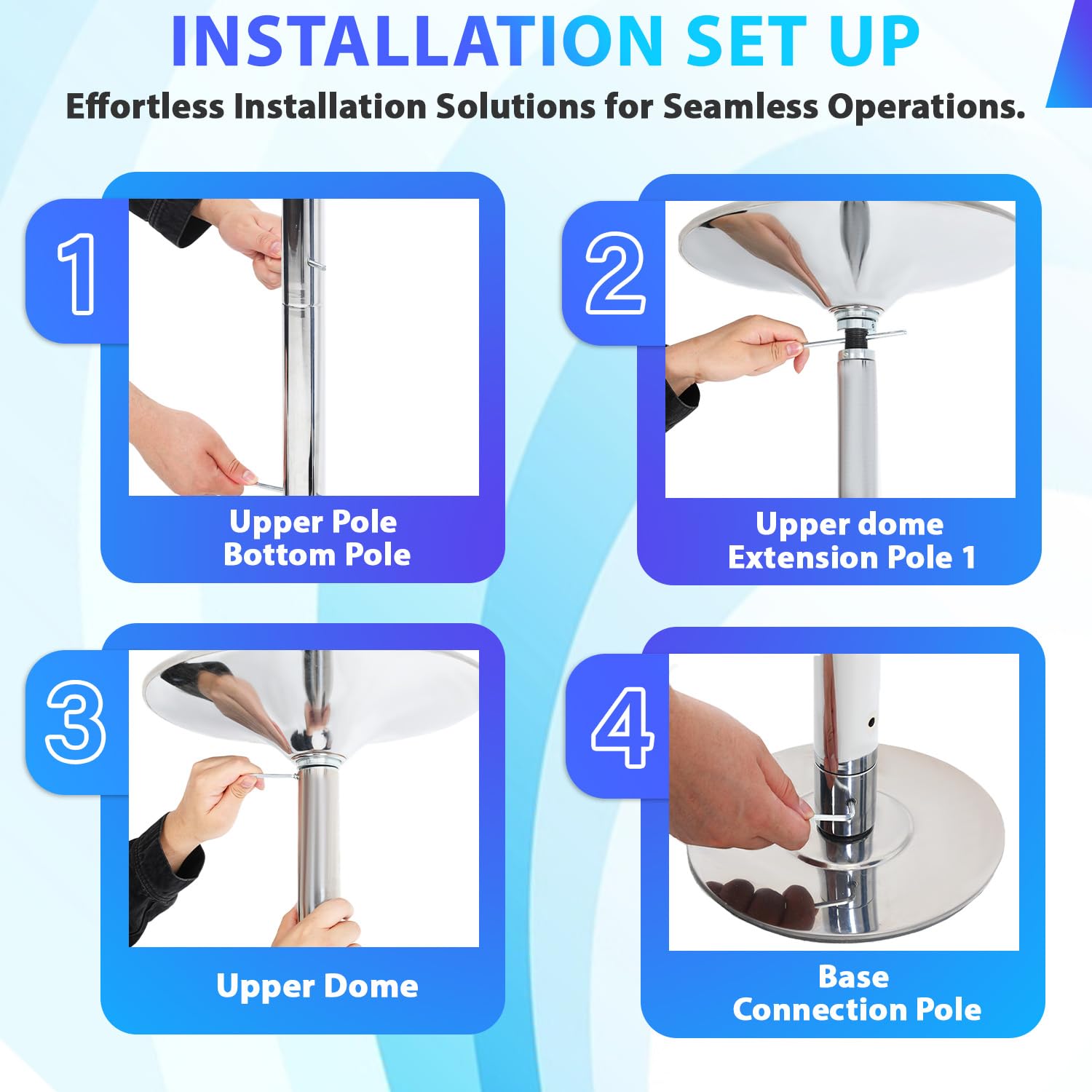 INSTALLATION SET UP

Effortless Installation Solutions for Seamless Operations.

1

Upper Pole
Bottom Pole

2

Upper dome
Extension Pole 1

3

Upper Dome

4

Base
Connection Pole