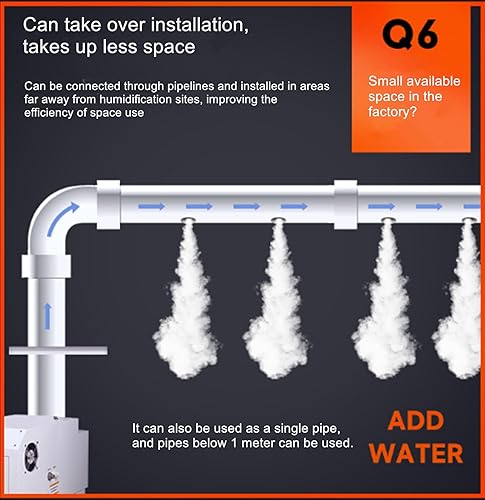 Can take over installation, takes up less space

Can be connected through pipelines and installed in areas far away from humidification sites, improving the efficiency of space use

Q6

Small available space in the factory?

It can also be used as a single pipe, and pipes below 1 meter can be used.

ADD WATER