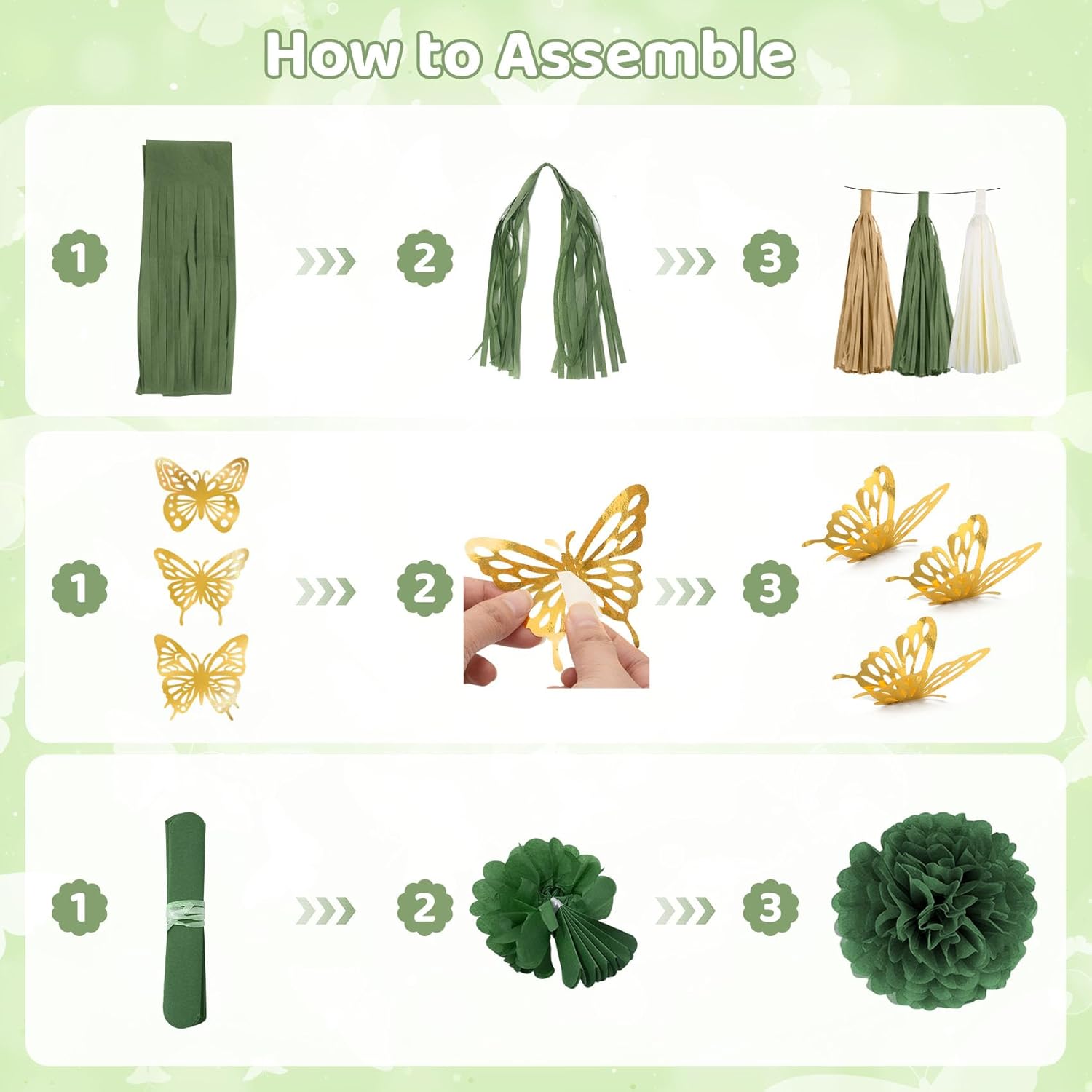 How to Assemble

1

2

3

1

2

3

1

2

3