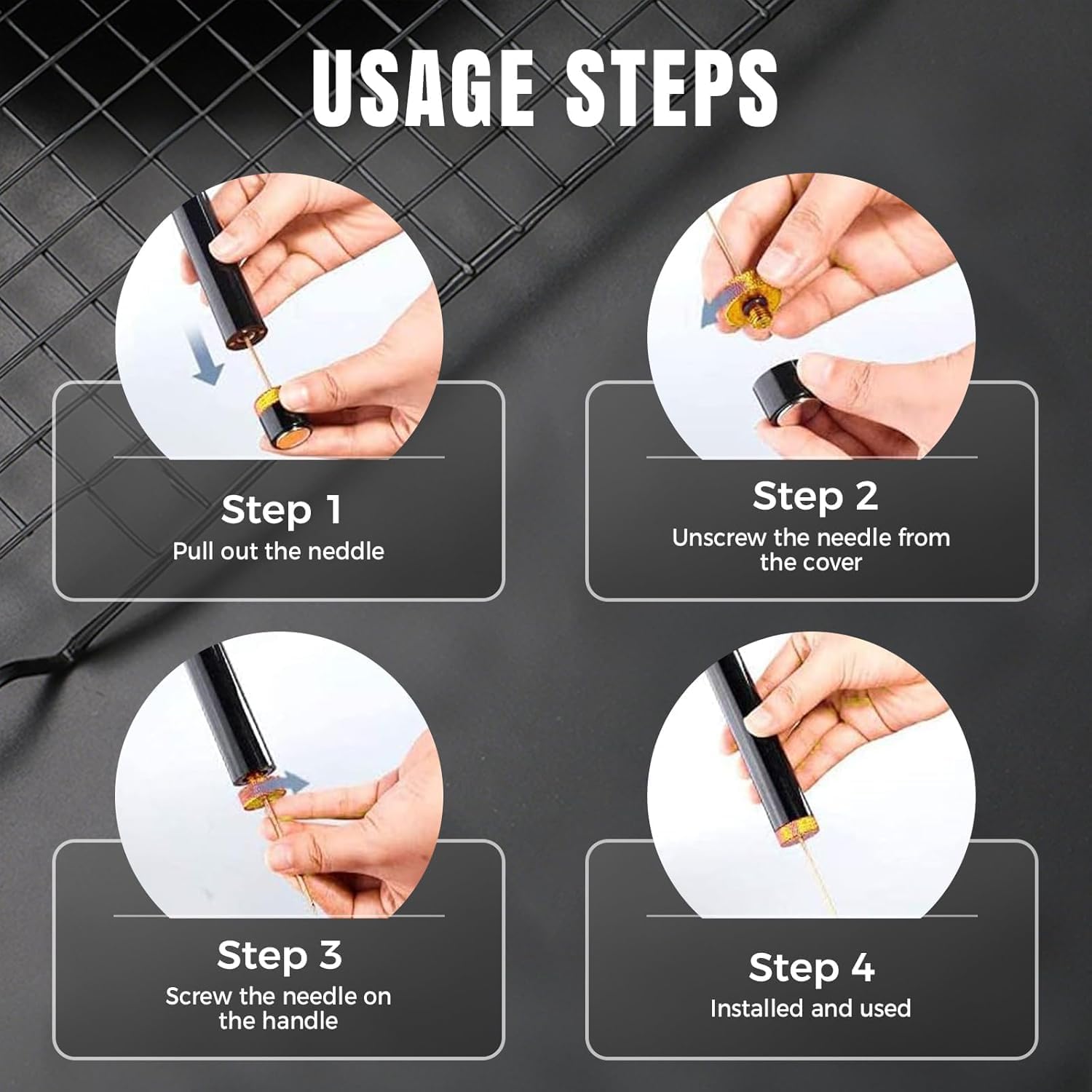 USAGE STEPS

Step 1
Pull out the neddle

Step 2
Unscrew the needle from the cover

Step 3
Screw the needle on the handle

Step 4
Installed and used