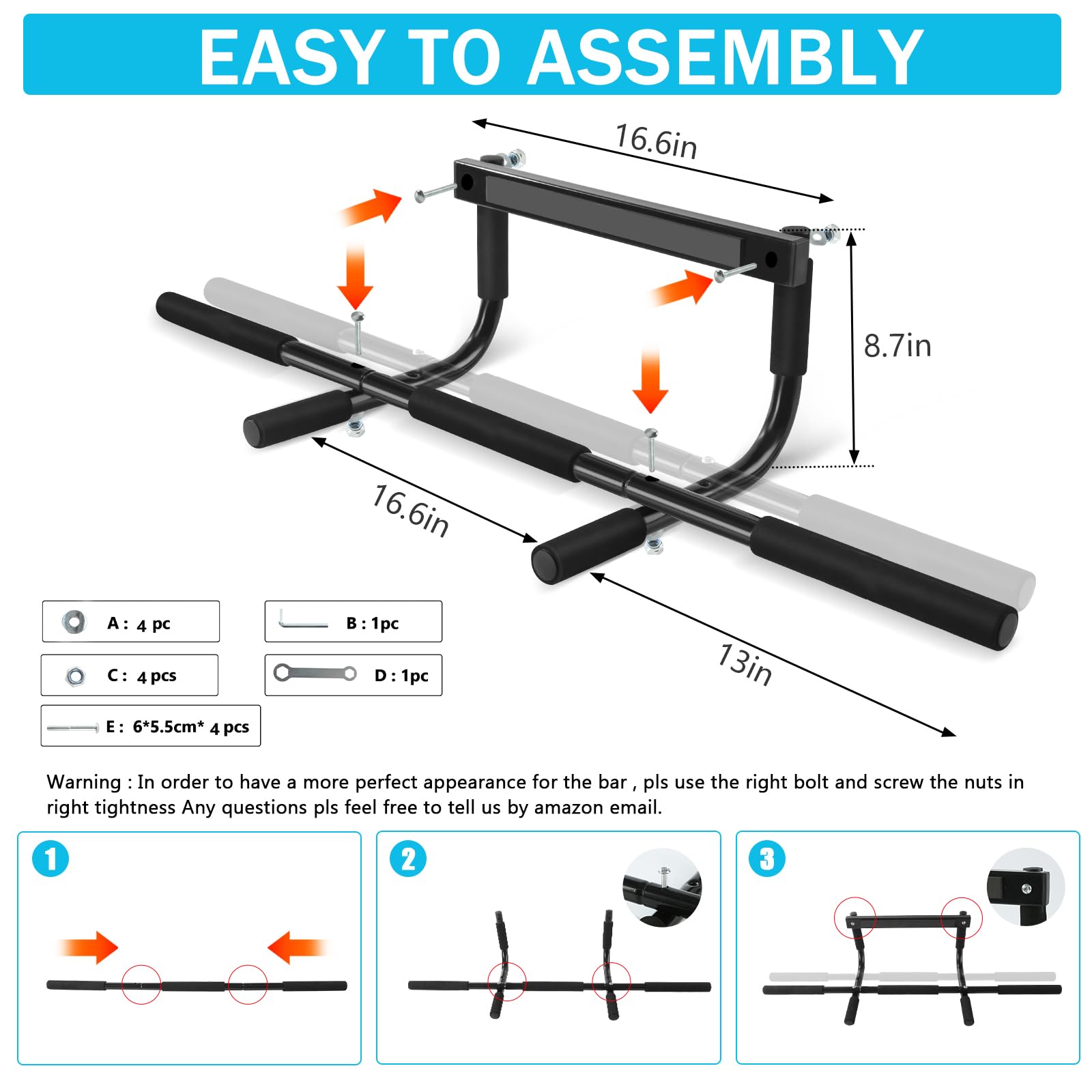 EASY TO ASSEMBLY

16.6in

8.7in

16.6in

13in

A : 4 pc

B : 1pc

C : 4 pcs

D : 1pc

E : 6*5.5cm* 4 pcs

Warning : In order to have a more perfect appearance for the bar , pls use the right bolt and screw the nuts in right tightness Any questions pls feel free to tell us by amazon email.

1

2

3