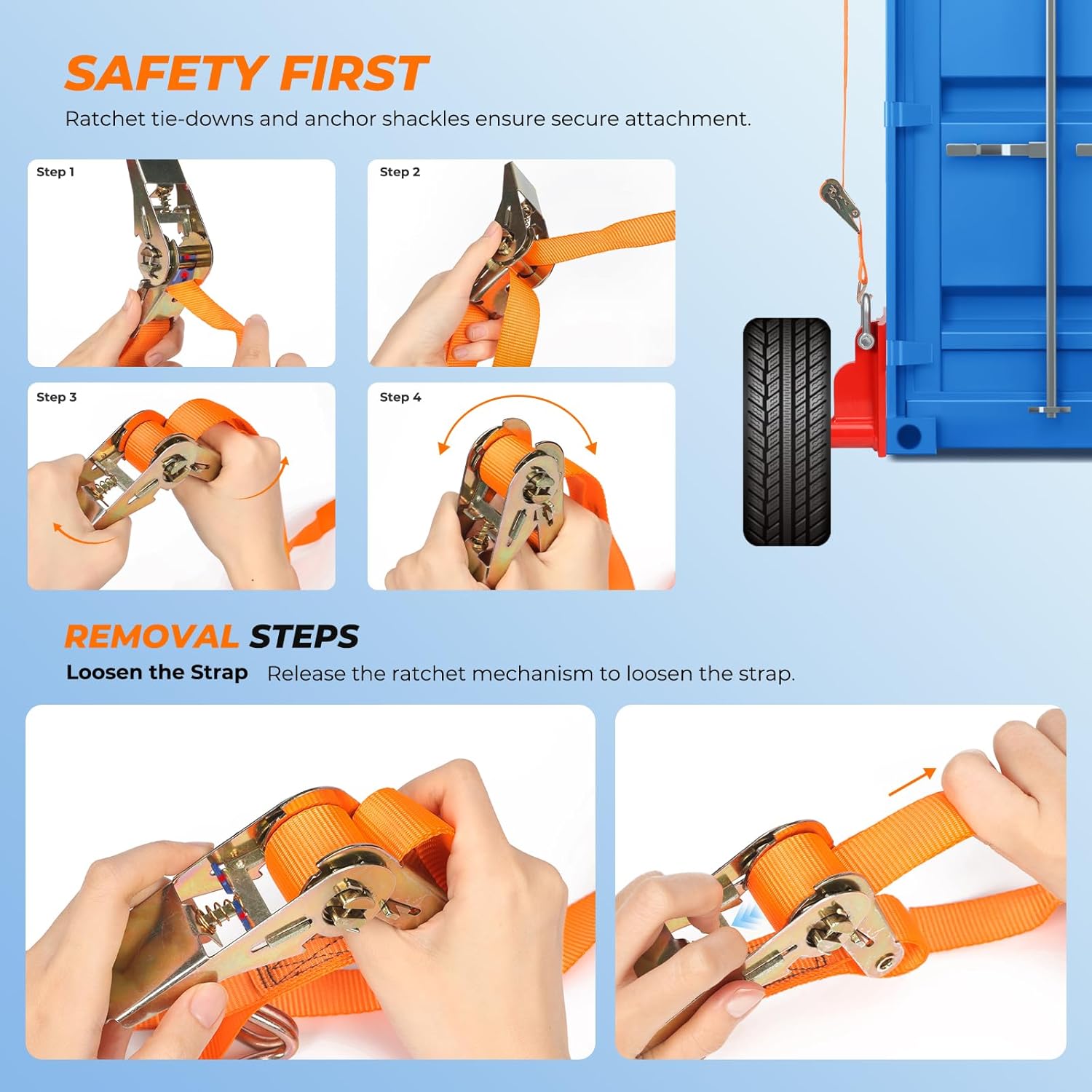 SAFETY FIRST

Ratchet tie-downs and anchor shackles ensure secure attachment.

Step 1

Step 2

Step 3

Step 4

REMOVAL STEPS

Loosen the Strap Release the ratchet mechanism to loosen the strap.