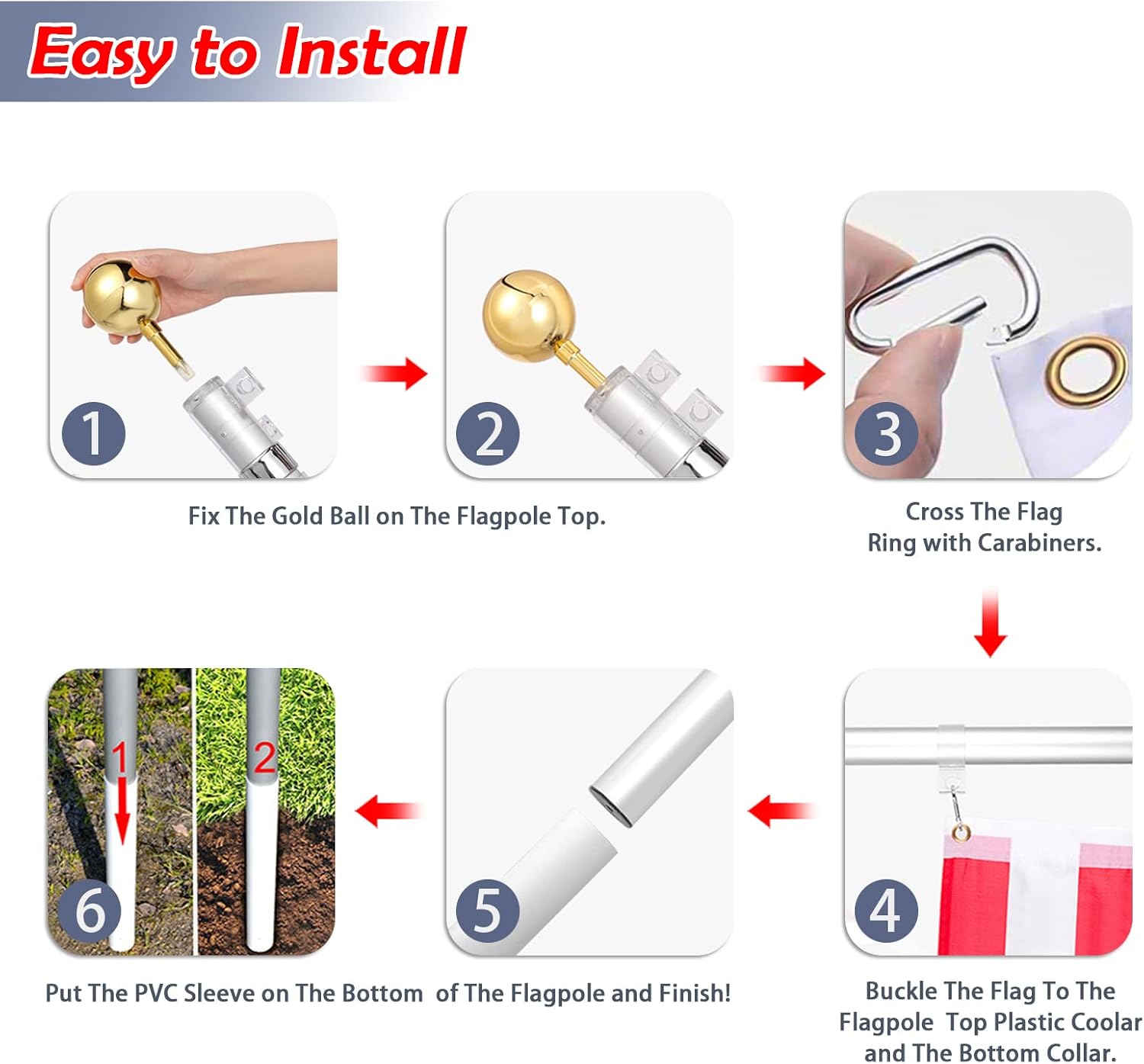 Easy to Install

1

2

3

Fix The Gold Ball on The Flagpole Top.

Cross The Flag Ring with Carabiners.

1

2

6

5

4

Put The PVC Sleeve on The Bottom of The Flagpole and Finish!

Buckle The Flag To The Flagpole Top Plastic Coolar and The Bottom Collar.