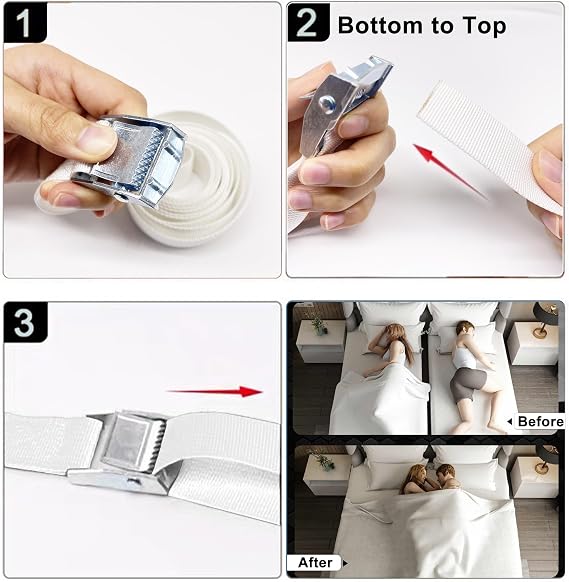 1

2 Bottom to Top

3

Before

After