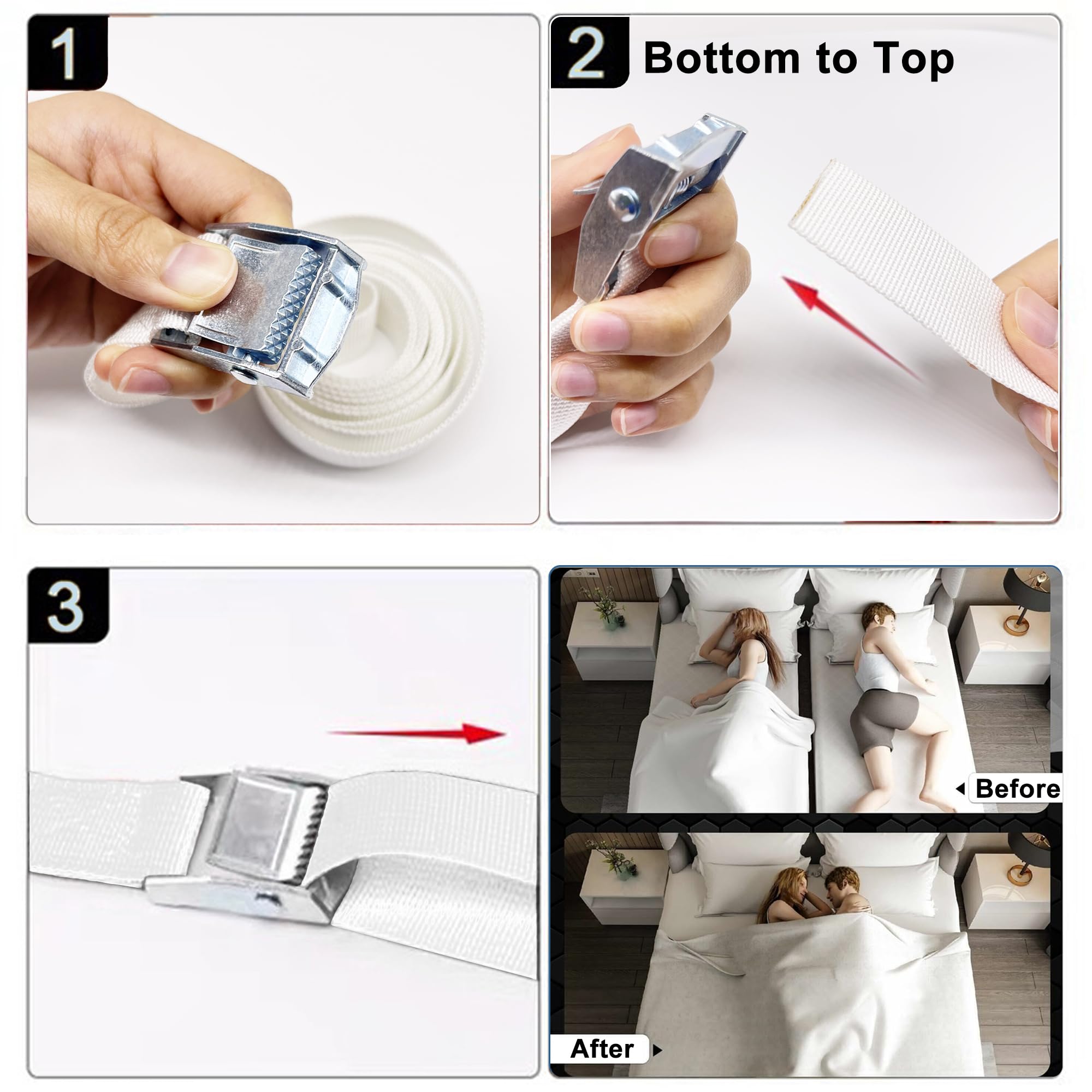 1

2 Bottom to Top

3

Before

After