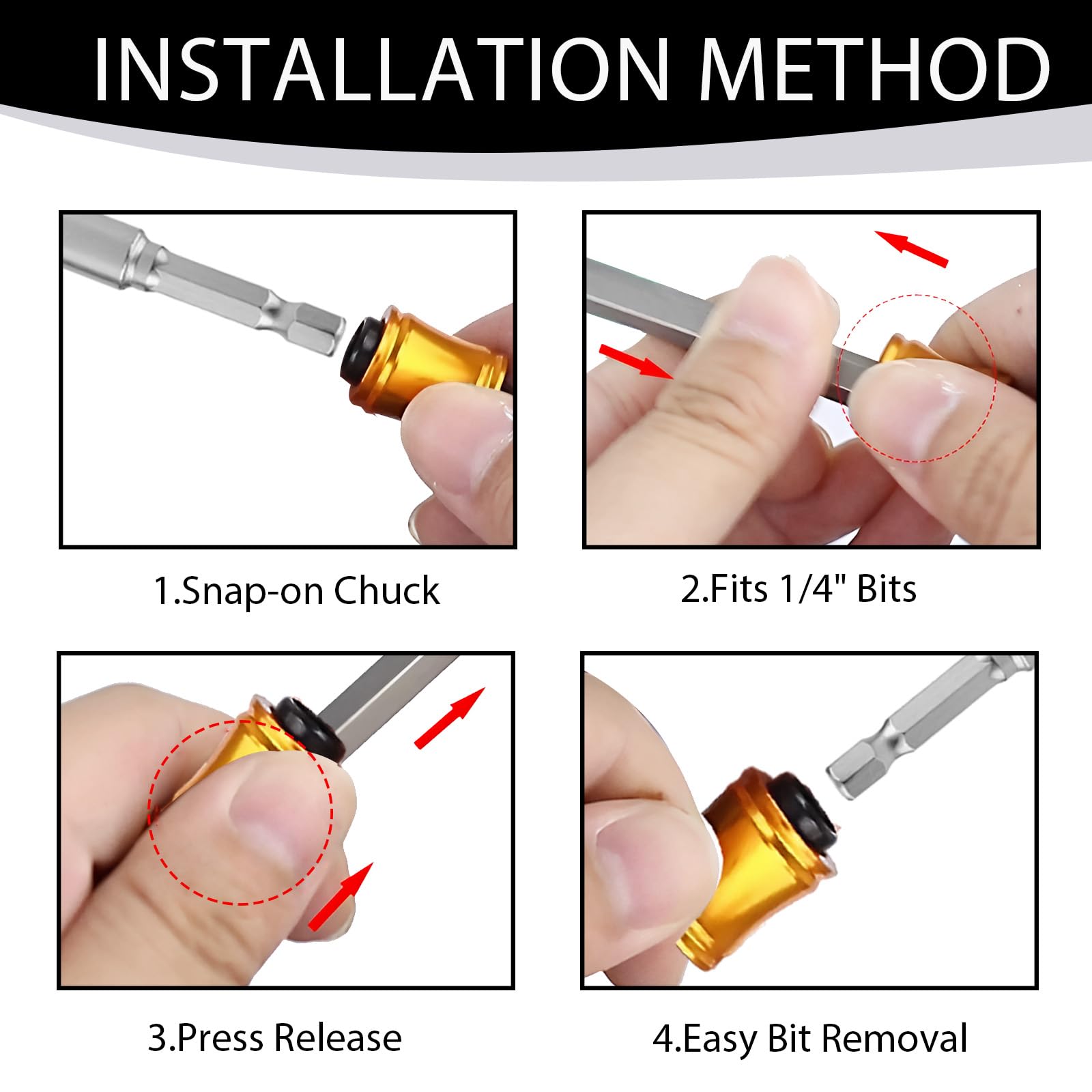 INSTALLATION METHOD

1.Snap-on Chuck

2.Fits 1/4" Bits

3.Press Release

4.Easy Bit Removal