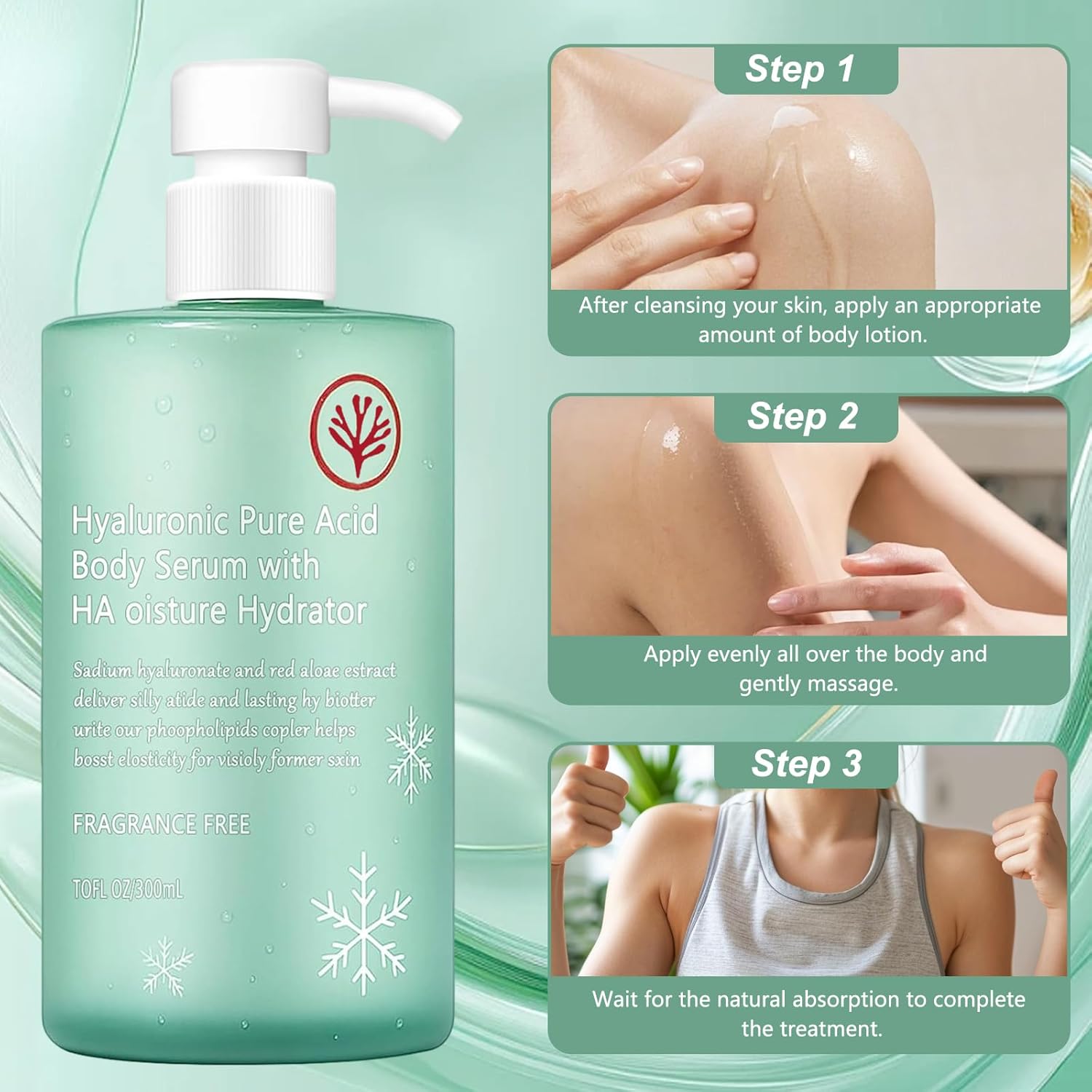 Hyaluronic Pure Acid Body Serum with HA oisture Hydrator

Sadium hyaluronate and red aloae estract deliver silly atide and lasting hy biotter urite our phoopholipids copler helps bosst elosticity for visioly former sxin

FRAGRANCE FREE

TOFL OZ/300mL

Step 1

After cleansing your skin, apply an appropriate amount of body lotion.

Step 2

Apply evenly all over the body and gently massage.

Step 3

Wait for the natural absorption to complete the treatment.