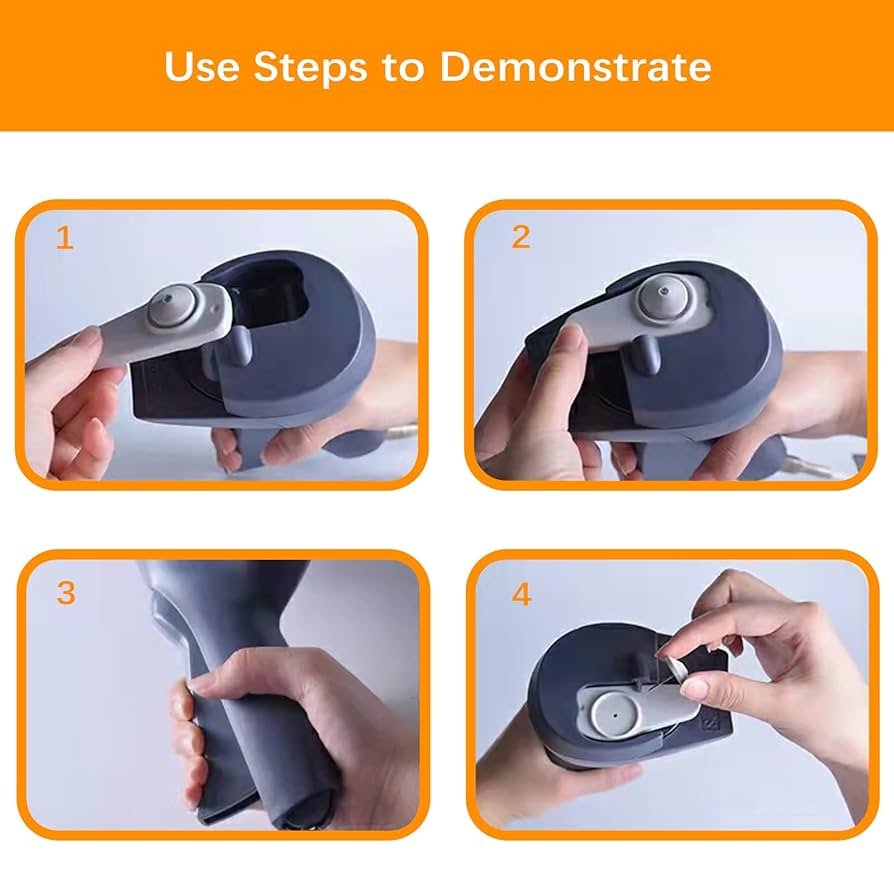 Use Steps to Demonstrate

1

2

3

4