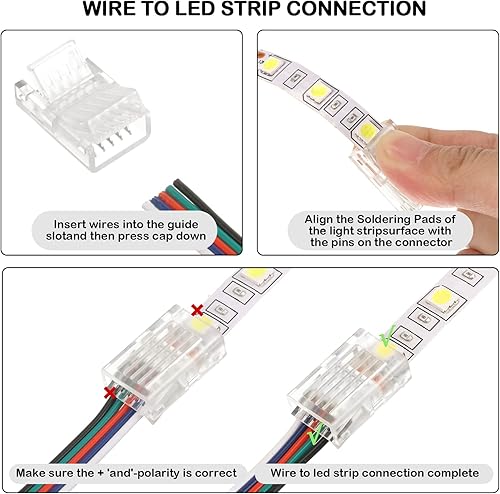 WIRE TO LED STRIP CONNECTION

Insert wires into the guide slotand then press cap down

Align the Soldering Pads of the light stripsurface with the pins on the connector

Make sure the + 'and'-polarity is correct

Wire to led strip connection complete