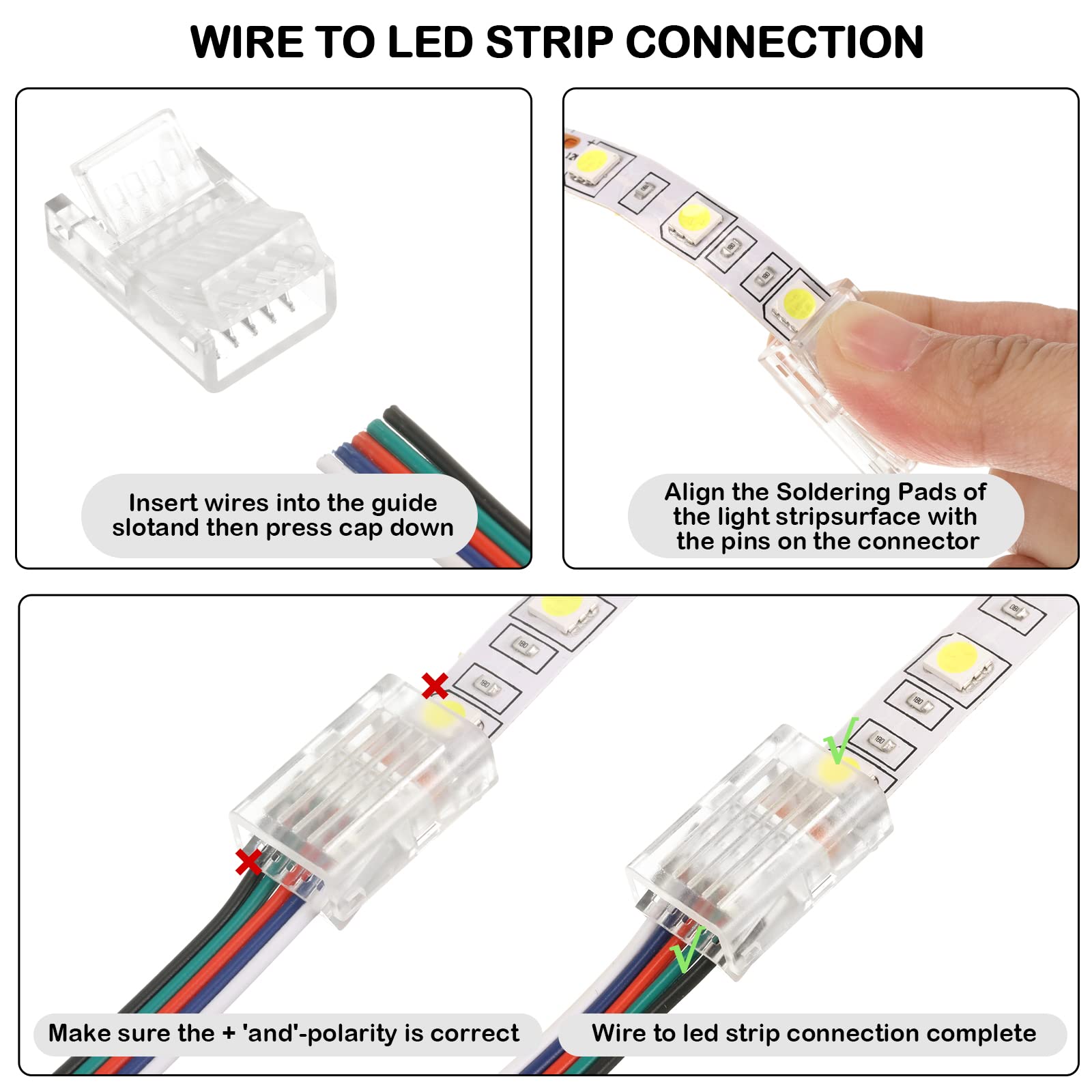 WIRE TO LED STRIP CONNECTION

Insert wires into the guide slotand then press cap down

Align the Soldering Pads of the light stripsurface with the pins on the connector

Make sure the + 'and'-polarity is correct

Wire to led strip connection complete