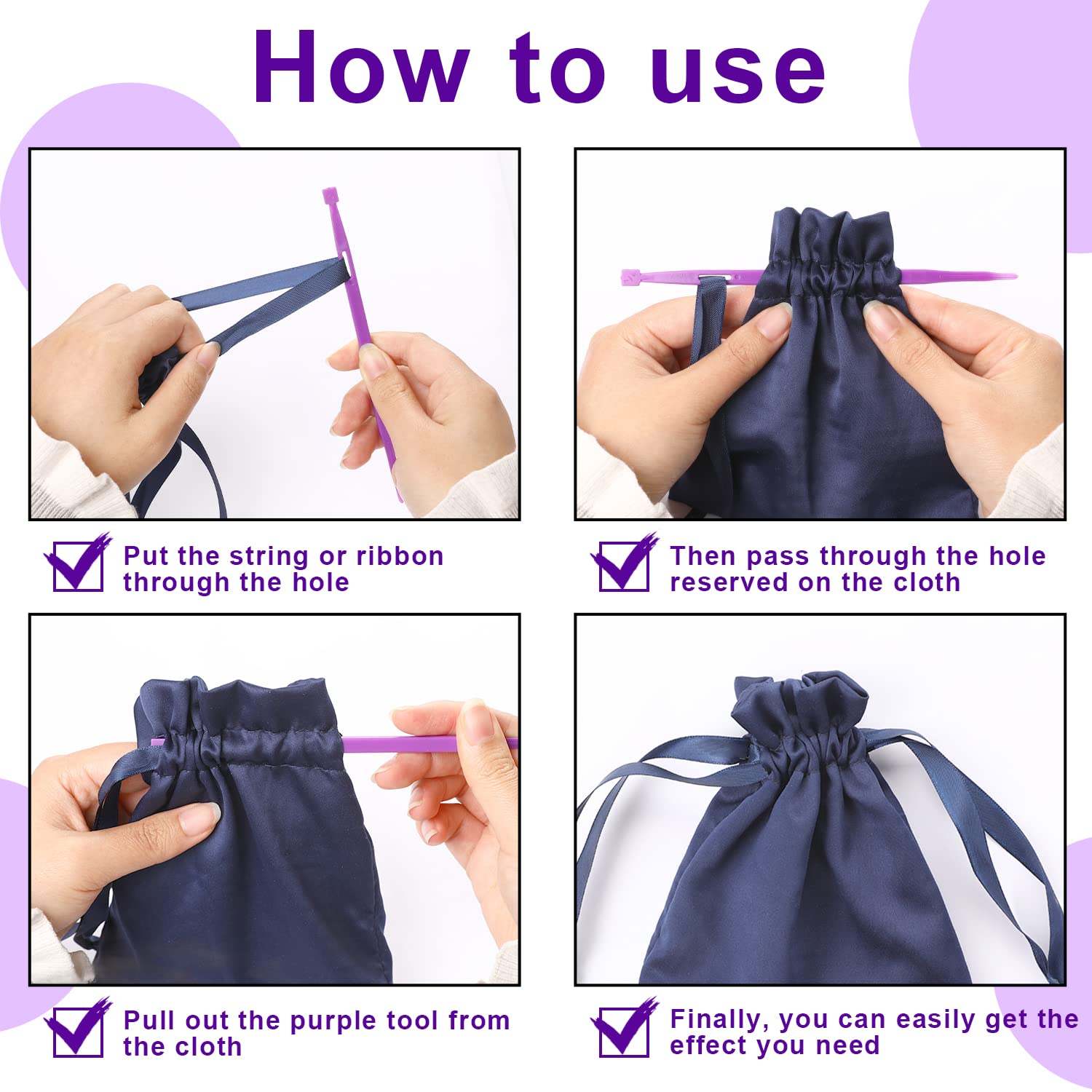 How to use

Put the string or ribbon through the hole

Then pass through the hole reserved on the cloth

Pull out the purple tool from the cloth

Finally, you can easily get the effect you need