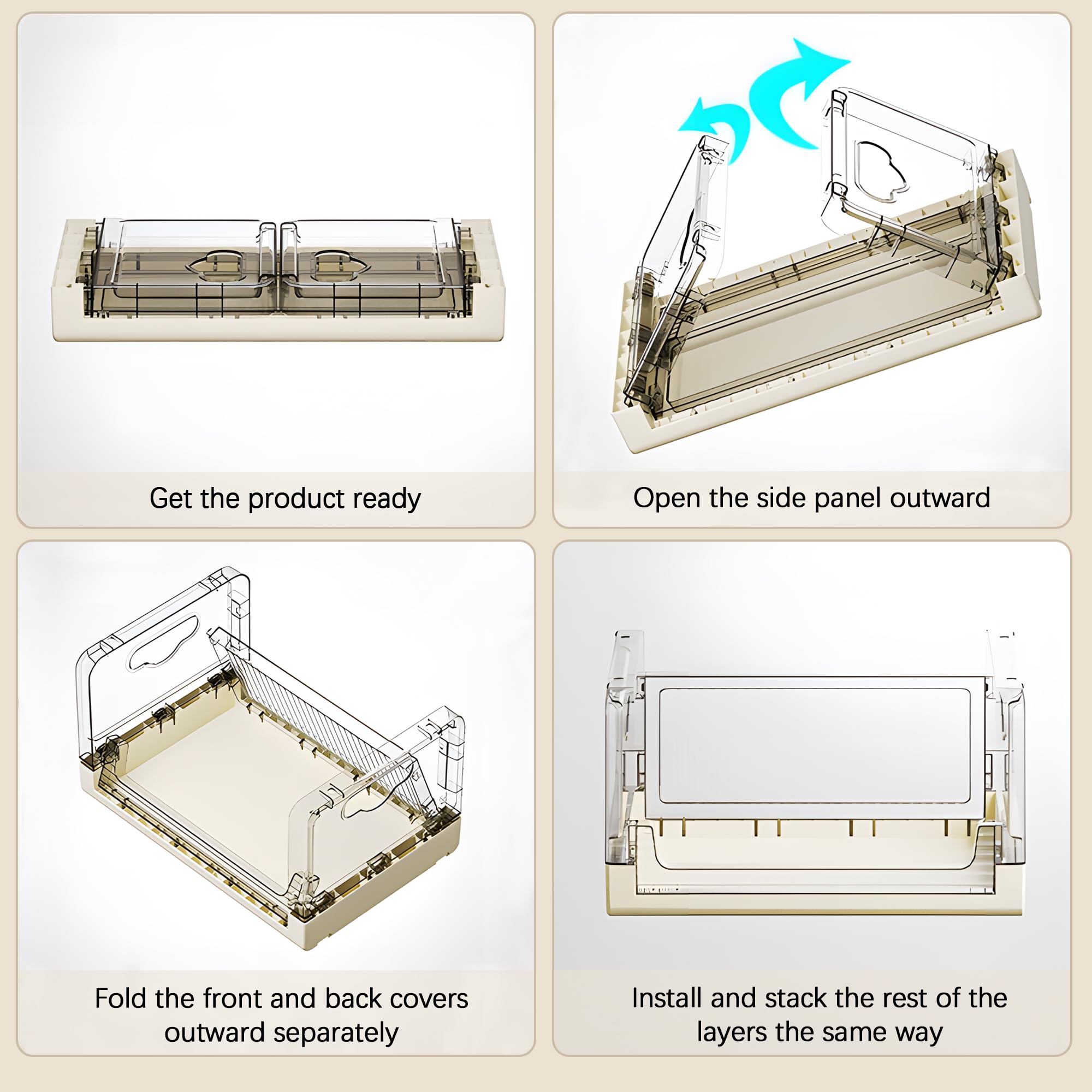 Get the product ready

Open the side panel outward

Fold the front and back covers outward separately

Install and stack the rest of the layers the same way