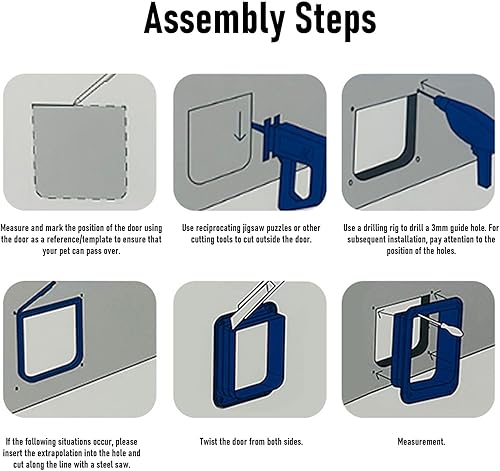 Assembly Steps

Measure and mark the position of the door using the door as a reference/template to ensure that your pet can pass over.

Use reciprocating jigsaw puzzles or other cutting tools to cut outside the door.

Use a drilling rig to drill a 3mm guide hole. For subsequent installation, pay attention to the position of the holes.

If the following situations occur, please insert the extrapolation into the hole and cut along the line with a steel saw.

Twist the door from both sides.

Measurement.