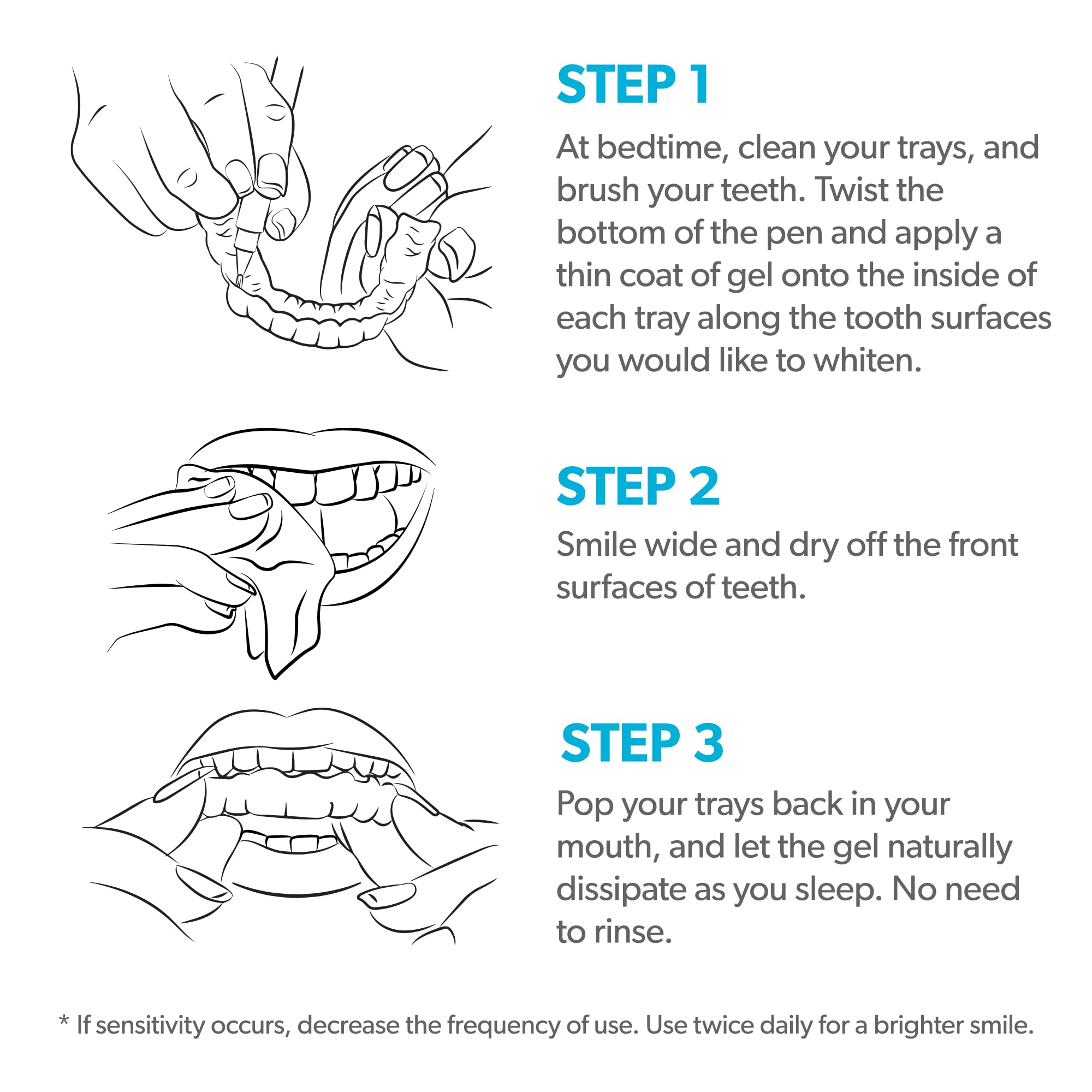 STEP 1

At bedtime, clean your trays, and brush your teeth. Twist the bottom of the pen and apply a thin coat of gel onto the inside of each tray along the tooth surfaces you would like to whiten.

STEP 2

Smile wide and dry off the front surfaces of teeth.

STEP 3

Pop your trays back in your mouth, and let the gel naturally dissipate as you sleep. No need to rinse.

* If sensitivity occurs, decrease the frequency of use. Use twice daily for a brighter smile.