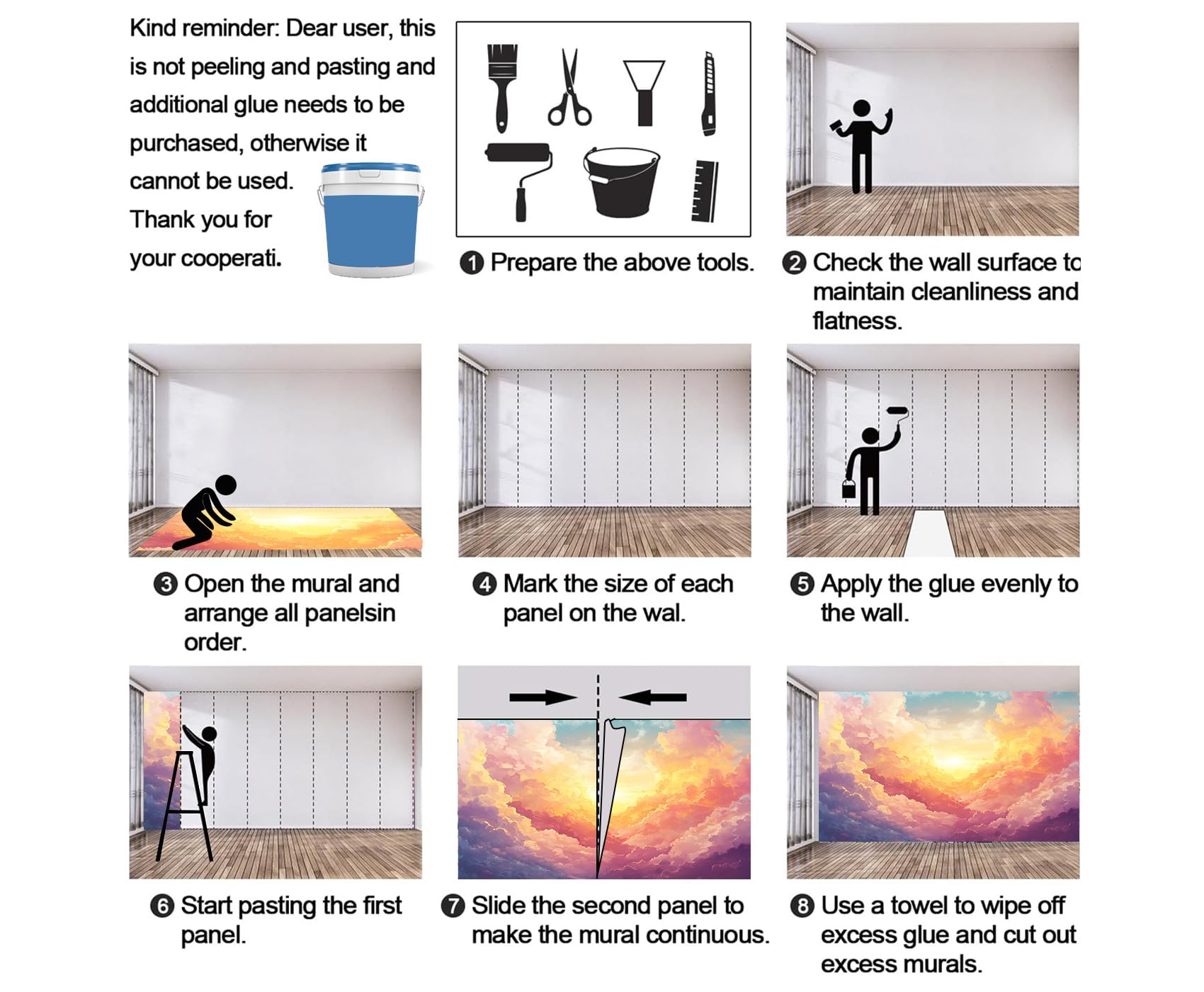 Kind reminder: Dear user, this is not peeling and pasting and additional glue needs to be purchased, otherwise it cannot be used. Thank you for your cooperati.

❶ Prepare the above tools.

❷ Check the wall surface to maintain cleanliness and flatness.

❸ Open the mural and arrange all panelsin order.

❹ Mark the size of each panel on the wal.

❺ Apply the glue evenly to the wall.

❻ Start pasting the first panel.

❼ Slide the second panel to make the mural continuous.

❽ Use a towel to wipe off excess glue and cut out excess murals.