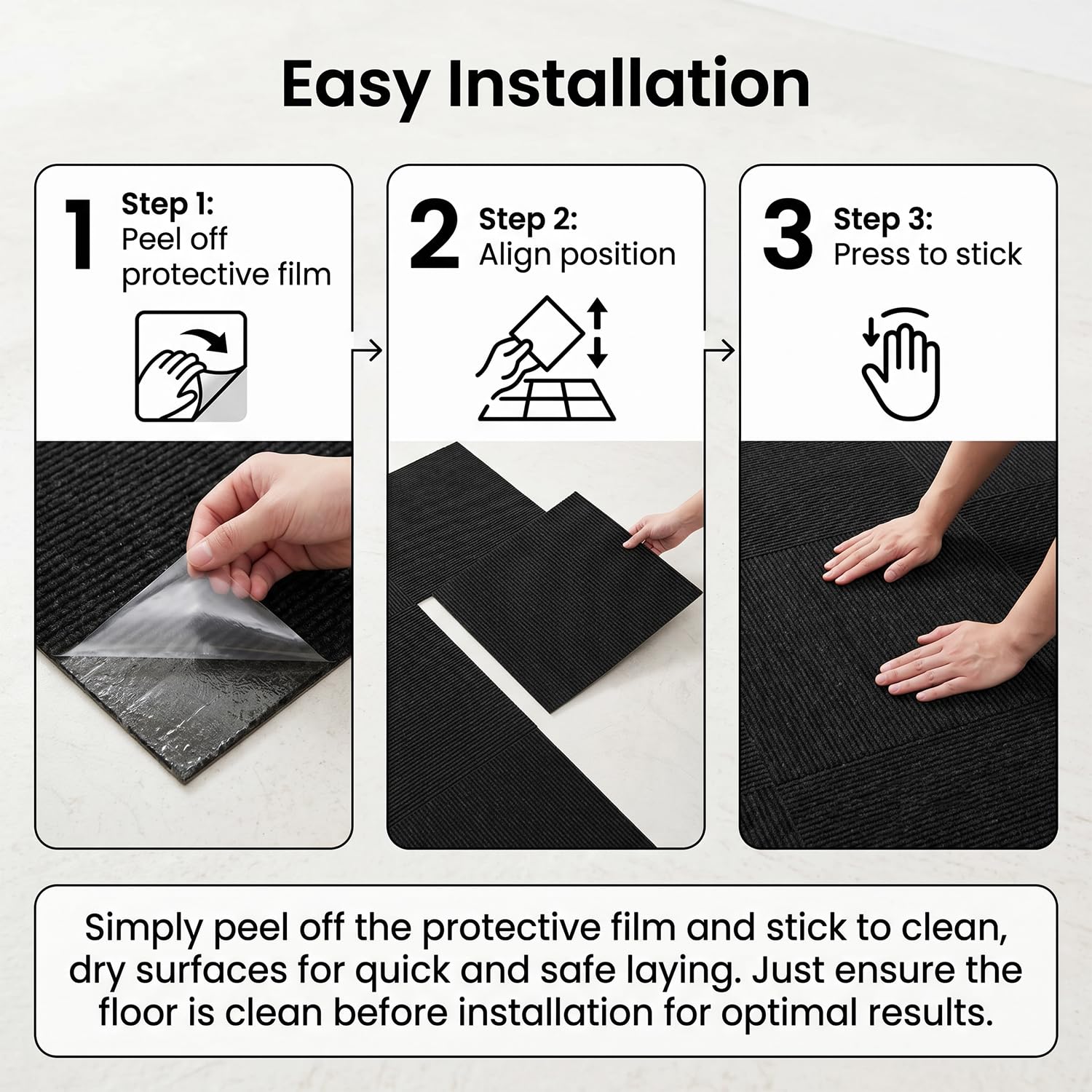 Easy Installation

1 Step 1:
Peel off protective film

2 Step 2:
Align position

3 Step 3:
Press to stick

Simply peel off the protective film and stick to clean, dry surfaces for quick and safe laying. Just ensure the floor is clean before installation for optimal results.