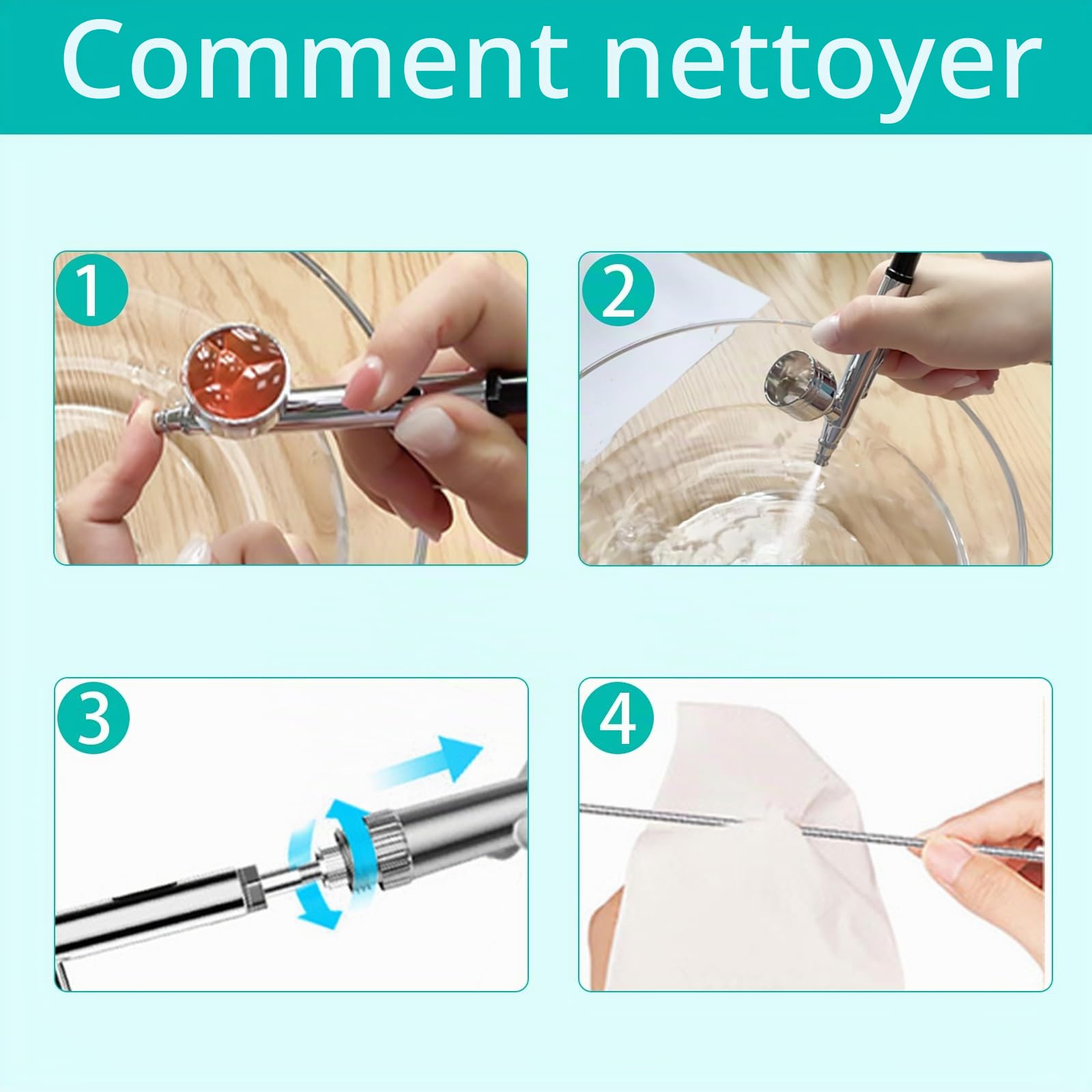 Comment nettoyer

1

2

3

4