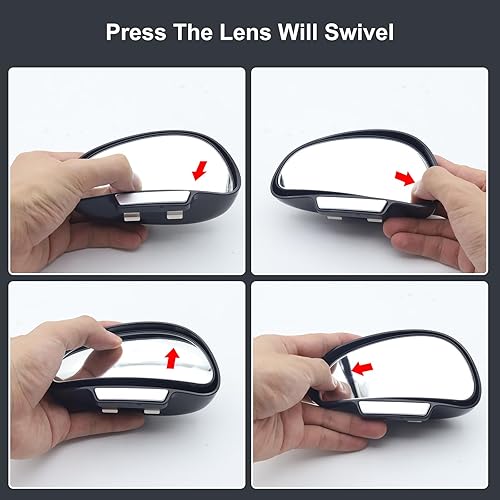 Press The Lens Will Swivel