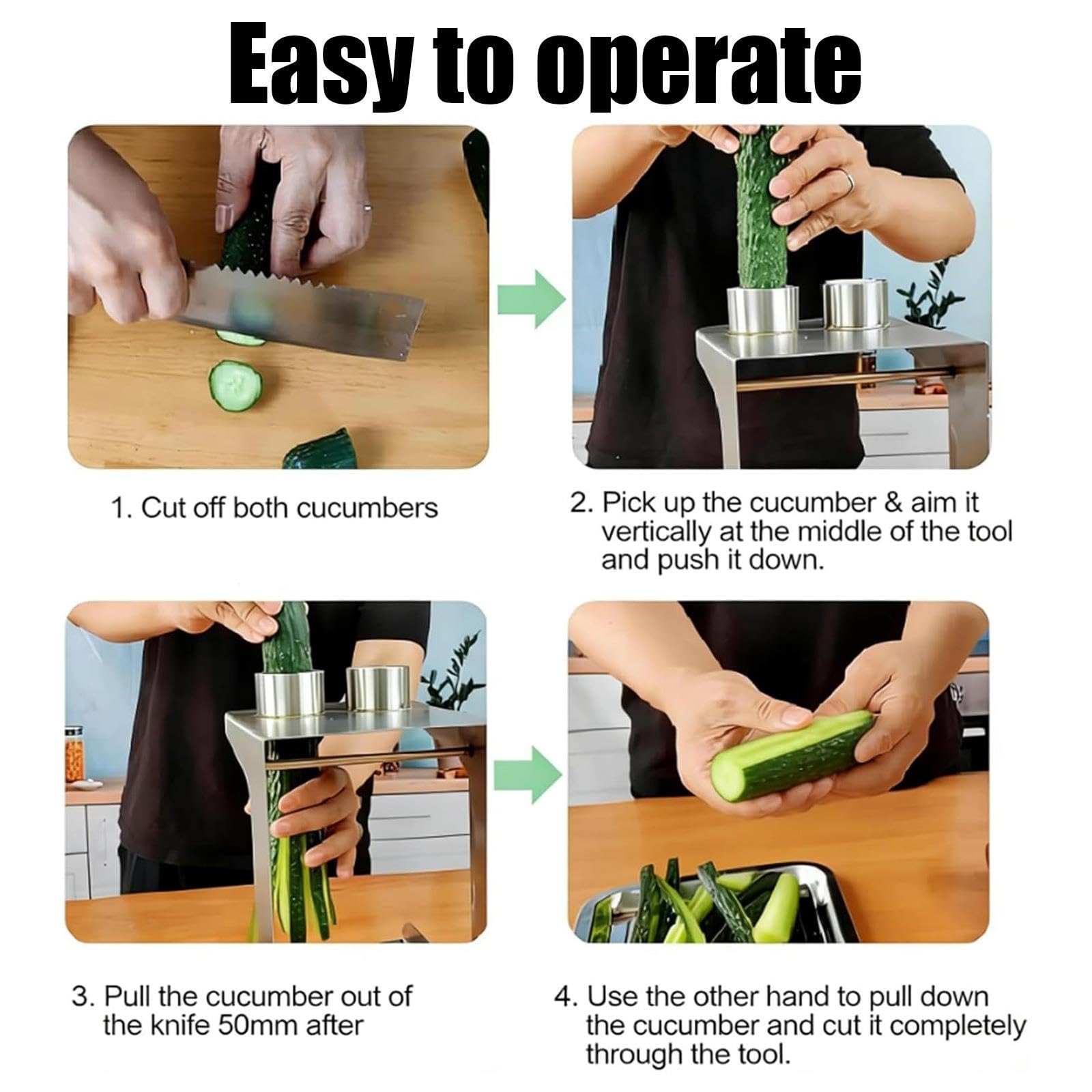 Easy to operate

1. Cut off both cucumbers

2. Pick up the cucumber & aim it vertically at the middle of the tool and push it down.

3. Pull the cucumber out of the knife 50mm after

4. Use the other hand to pull down the cucumber and cut it completely through the tool.