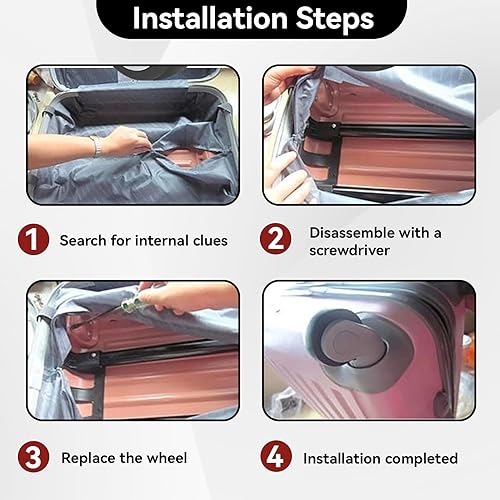 Installation Steps

1 Search for internal clues

2 Disassemble with a screwdriver

3 Replace the wheel

4 Installation completed