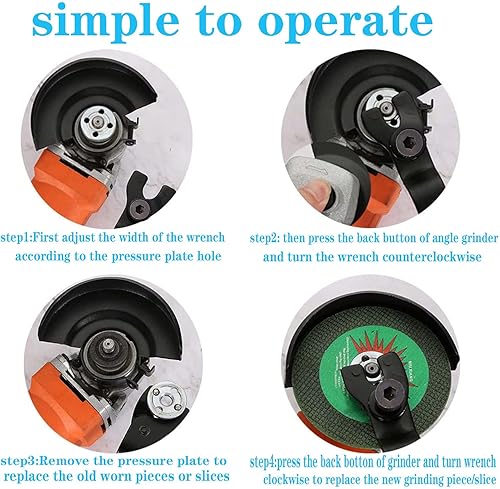 simple to operate

step1:First adjust the width of the wrench according to the pressure plate hole

step2: then press the back button of angle grinder and turn the wrench counterclockwise

step3:Remove the pressure plate to replace the old worn pieces or slices

step4:press the back botton of grinder and turn wrench clockwise to replace the new grinding piece/slice