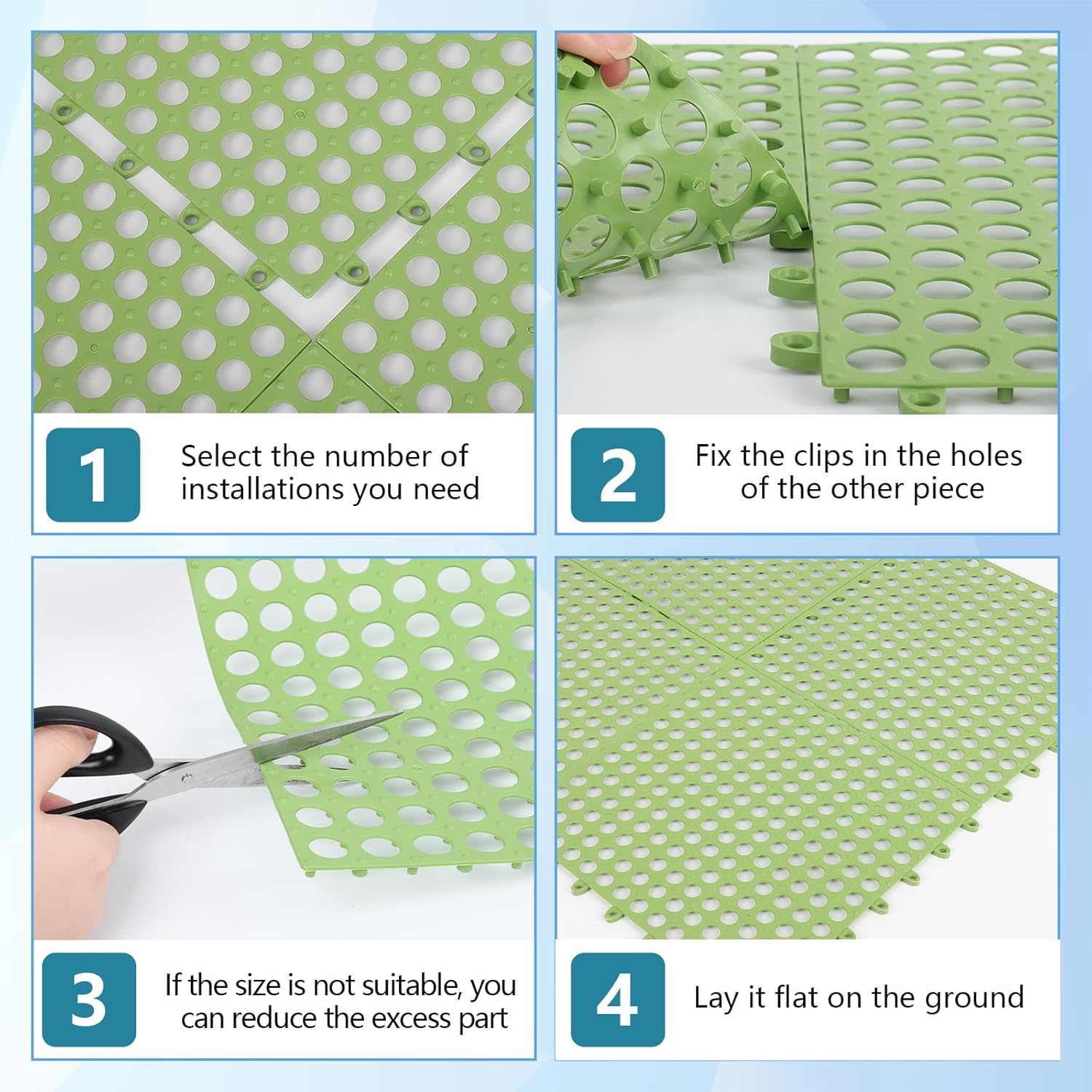 1
Select the number of installations you need

2
Fix the clips in the holes of the other piece

3
If the size is not suitable, you can reduce the excess part

4
Lay it flat on the ground