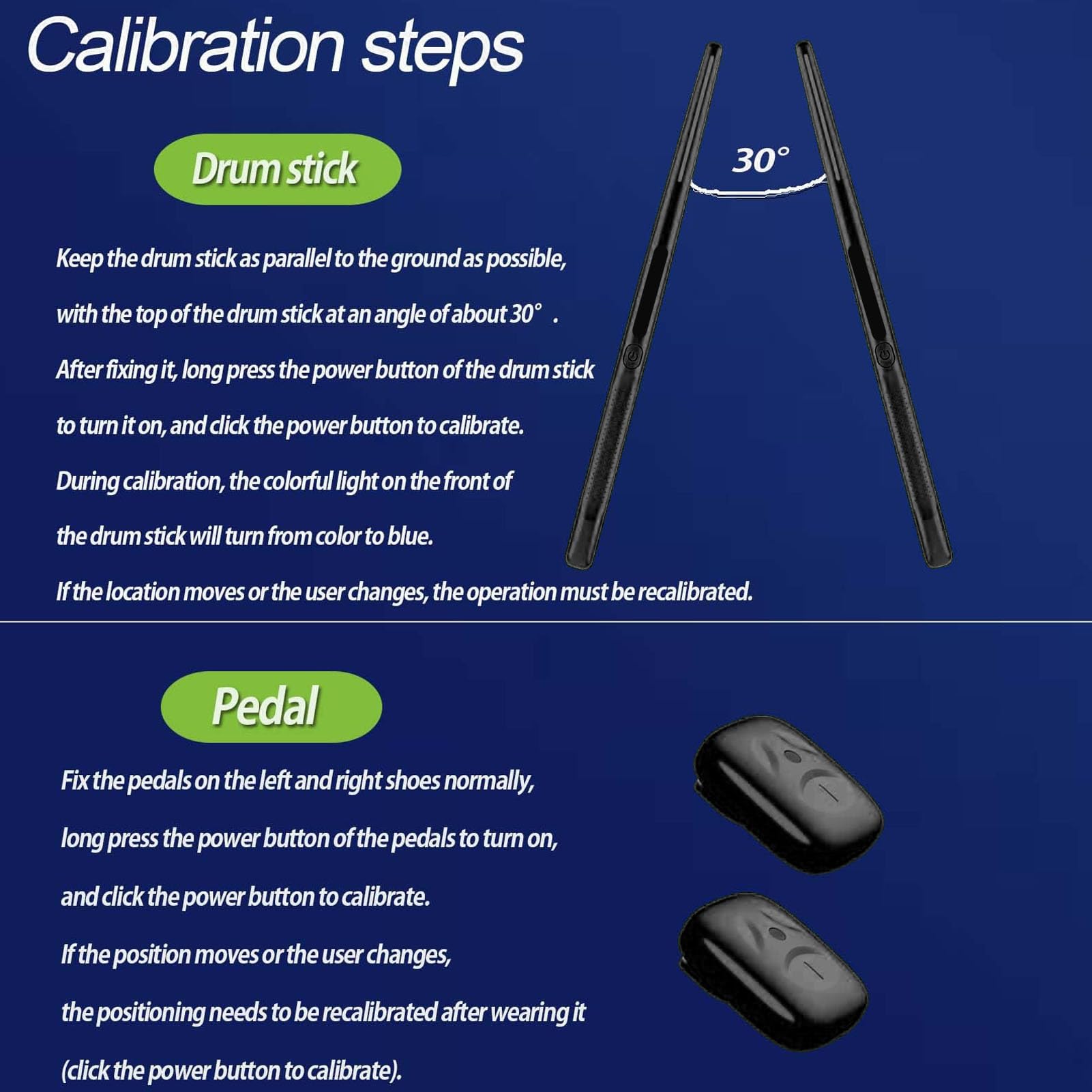 Calibration steps

Drum stick

30°

Keep the drum stick as parallel to the ground as possible, with the top of the drum stick at an angle of about 30° . After fixing it, long press the power button of the drum stick to turn it on, and click the power button to calibrate. During calibration, the colorful light on the front of the drum stick will turn from color to blue. If the location moves or the user changes, the operation must be recalibrated.

Pedal

Fix the pedals on the left and right shoes normally, long press the power button of the pedals to turn on, and click the power button to calibrate. If the position moves or the user changes, the positioning needs to be recalibrated after wearing it (click the power button to calibrate).